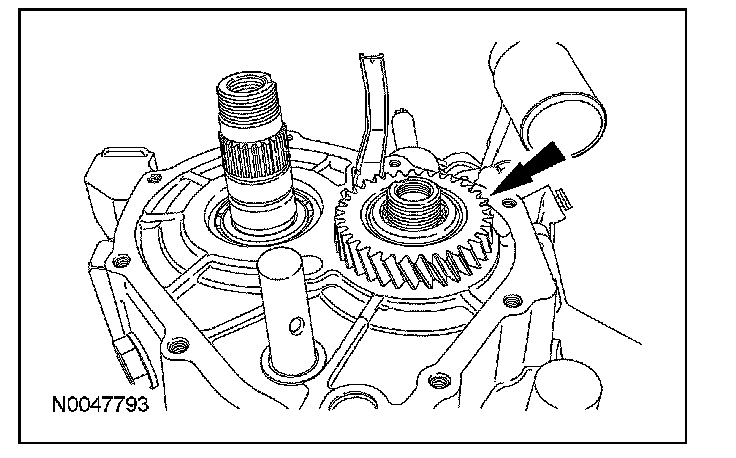 N0047793