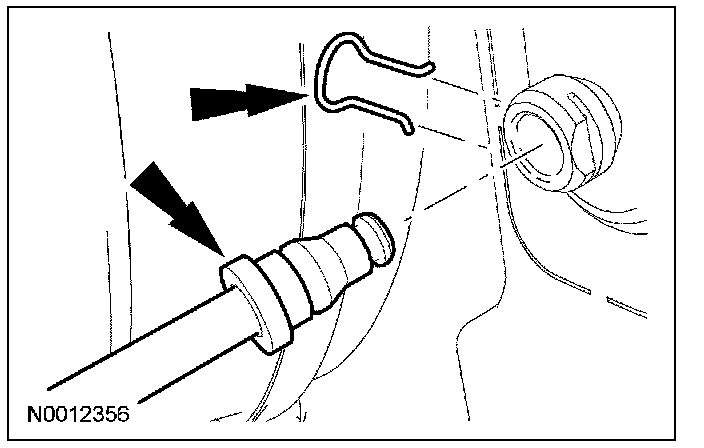 N0012356