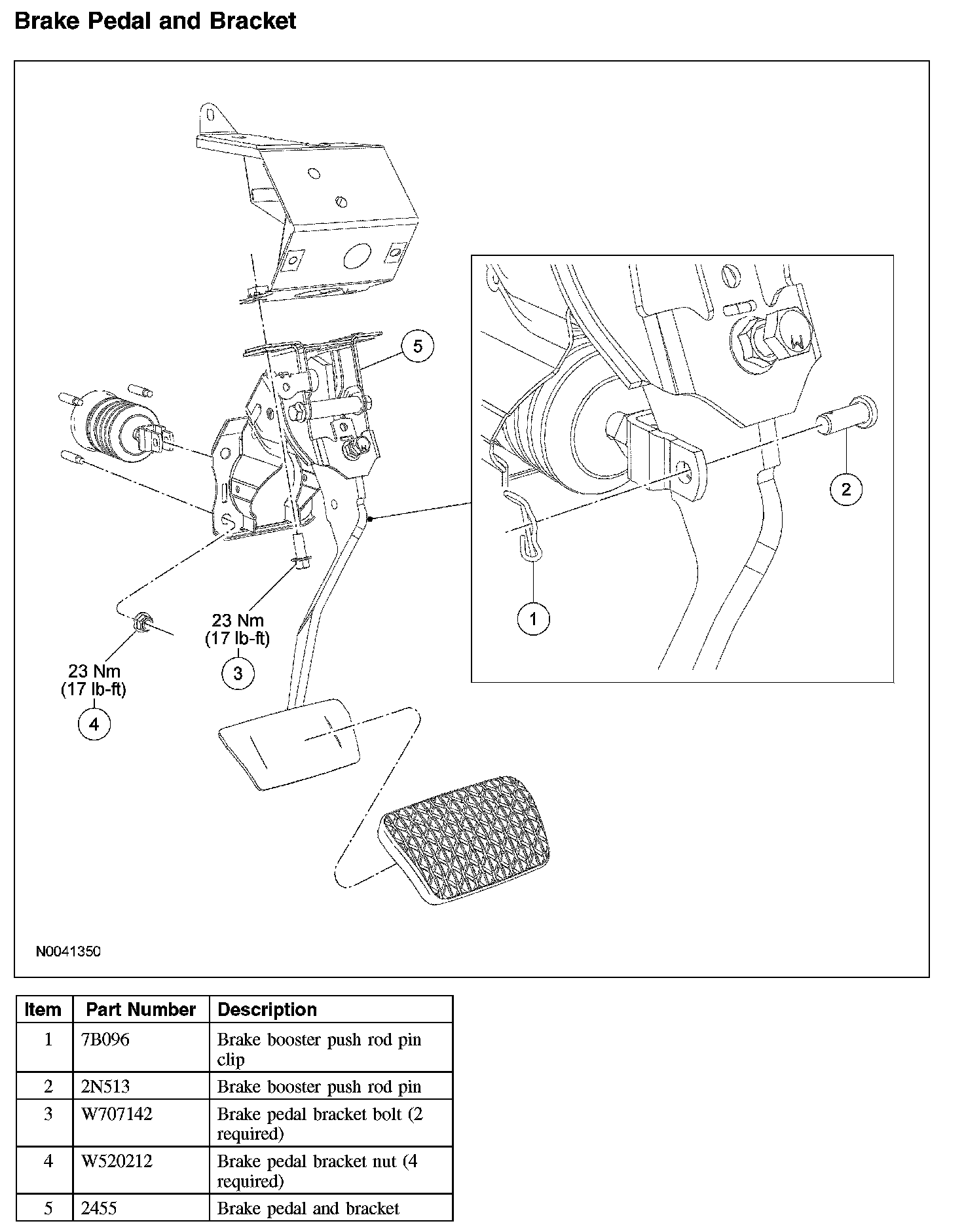 Brake Pedal and Bracket

5

2

1

23 Nm
(17 lb-ft)
3

23 Nm
(17 lb-ft)
4

N0041350

| Item | Part Number | Description |
|---|---|---|
| 1 | 7B096 | Brake booster push rod pin clip |
| 2 | 2N513 | Brake booster push rod pin |
| 3 | W707142 | Brake pedal bracket bolt (2 required) |
| 4 | W520212 | Brake pedal bracket nut (4 required) |
| 5 | 2455 | Brake pedal and bracket |