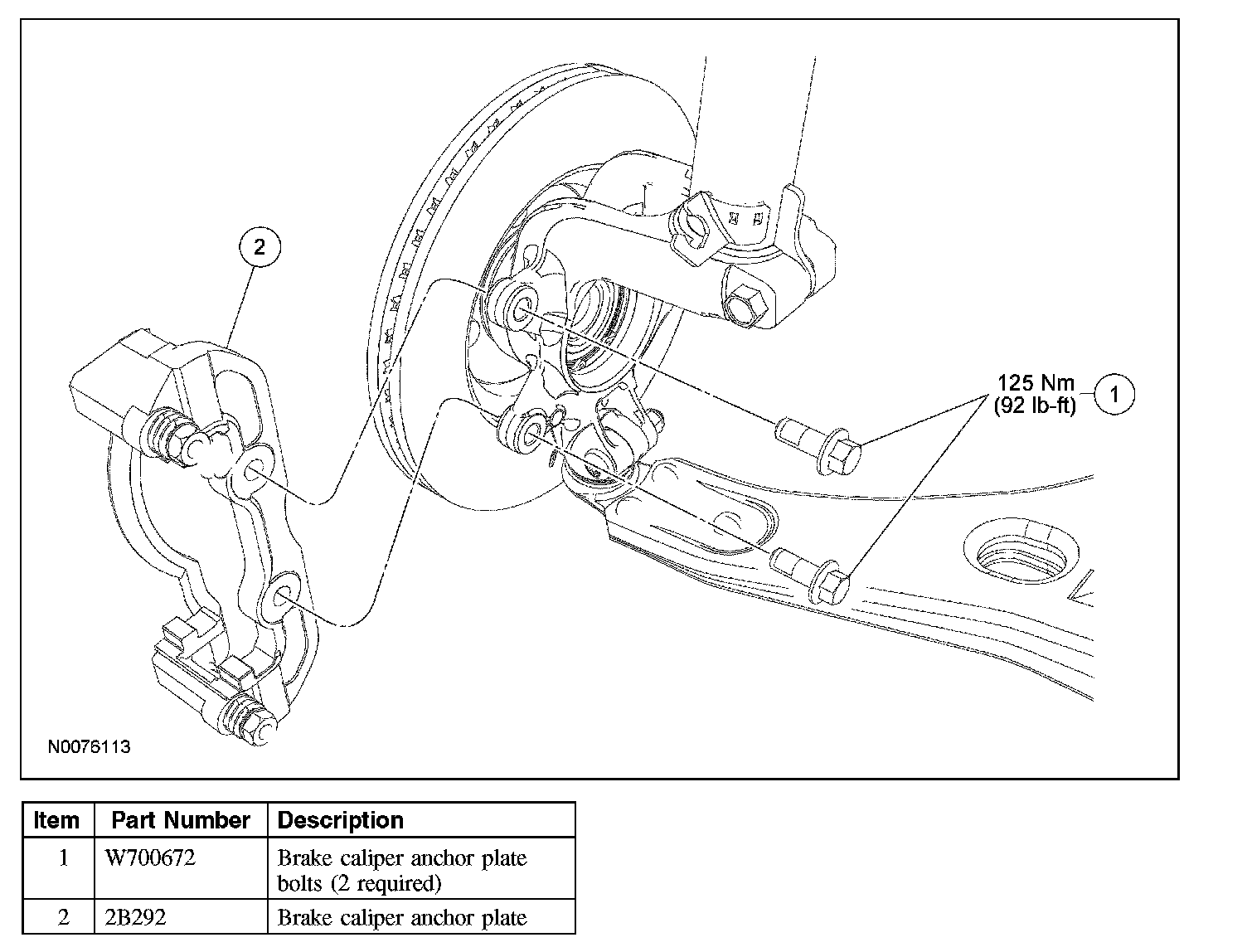 2

125 Nm (92 lb-ft)

1

N0076113

| Item | Part Number | Description |
|---|---|---|
| 1 | W700672 | Brake caliper anchor plate bolts (2 required) |
| 2 | 2B292 | Brake caliper anchor plate |