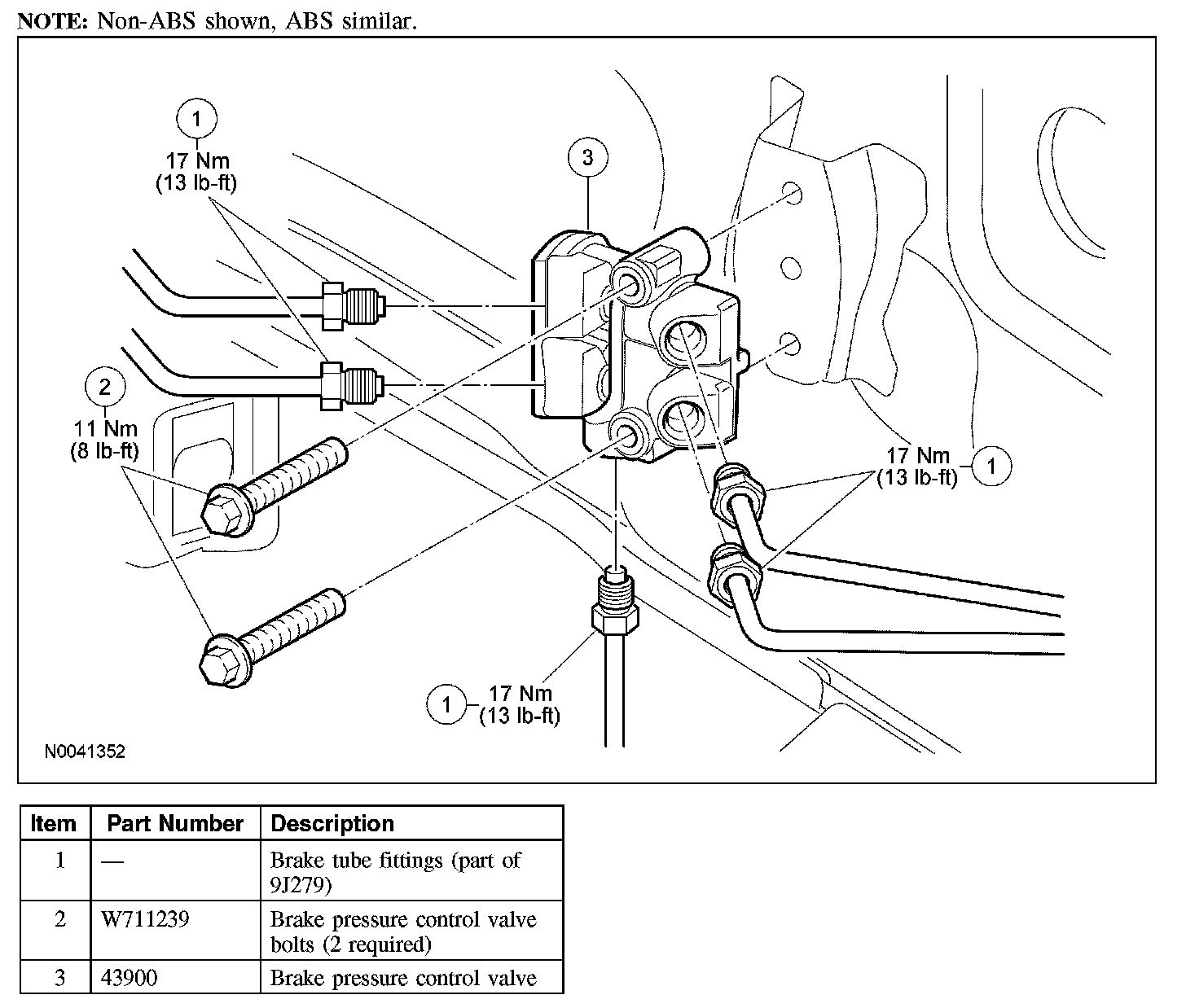 **NOTE:** Non-ABS shown, ABS similar.

1
17 Nm
(13 lb-ft)

3

2
11 Nm
(8 lb-ft)

17 Nm
(13 lb-ft)
1

1
17 Nm
(13 lb-ft)

N0041352

| Item | Part Number | Description |
|---|---|---|
| 1 | — | Brake tube fittings (part of 9J279) |
| 2 | W711239 | Brake pressure control valve bolts (2 required) |
| 3 | 43900 | Brake pressure control valve |