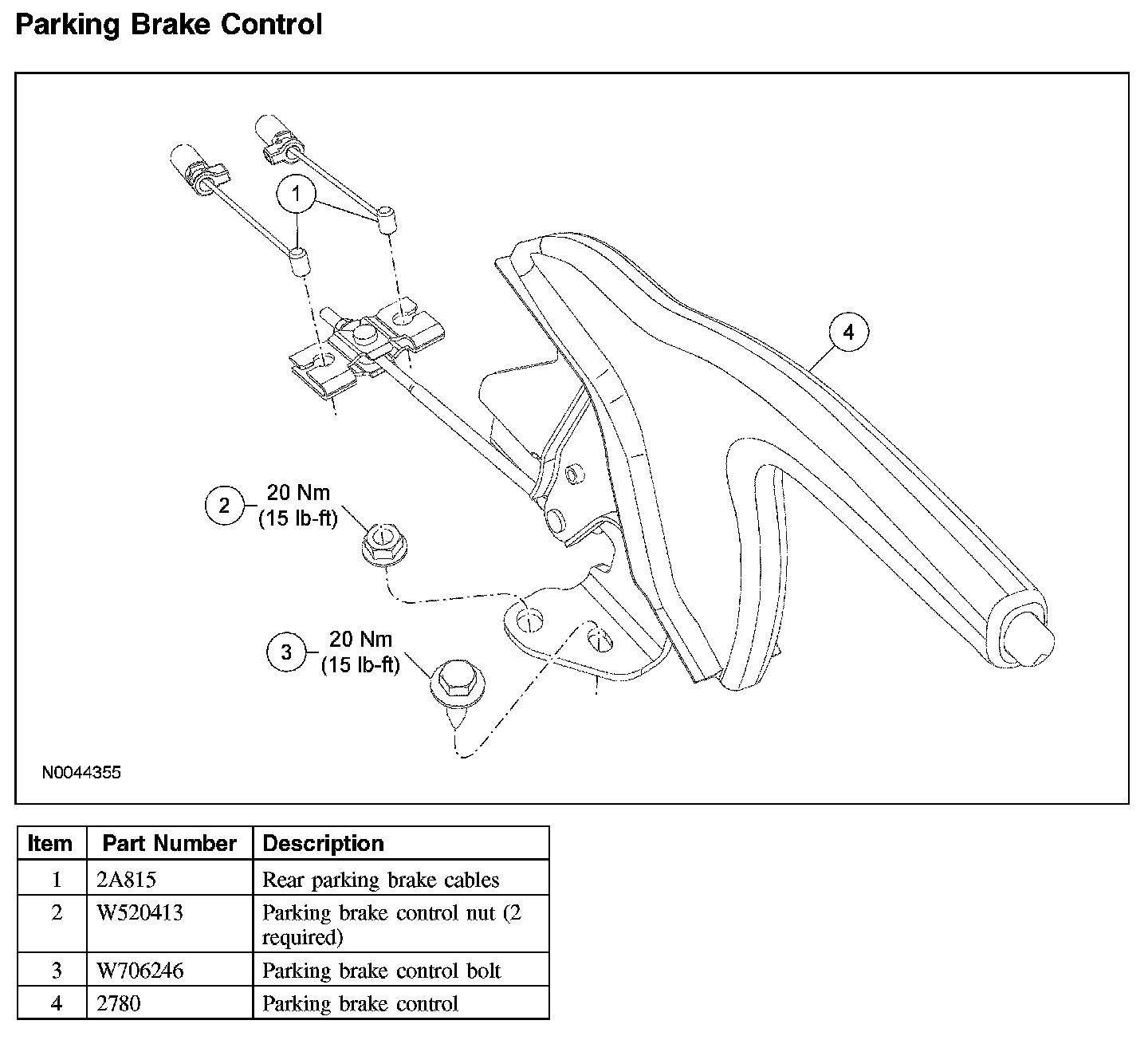 Parking Brake Control

1

4

2 20 Nm (15 lb-ft)

3 20 Nm (15 lb-ft)

N0044355

| Item | Part Number | Description |
|---|---|---|
| 1 | 2A815 | Rear parking brake cables |
| 2 | W520413 | Parking brake control nut (2 required) |
| 3 | W706246 | Parking brake control bolt |
| 4 | 2780 | Parking brake control |