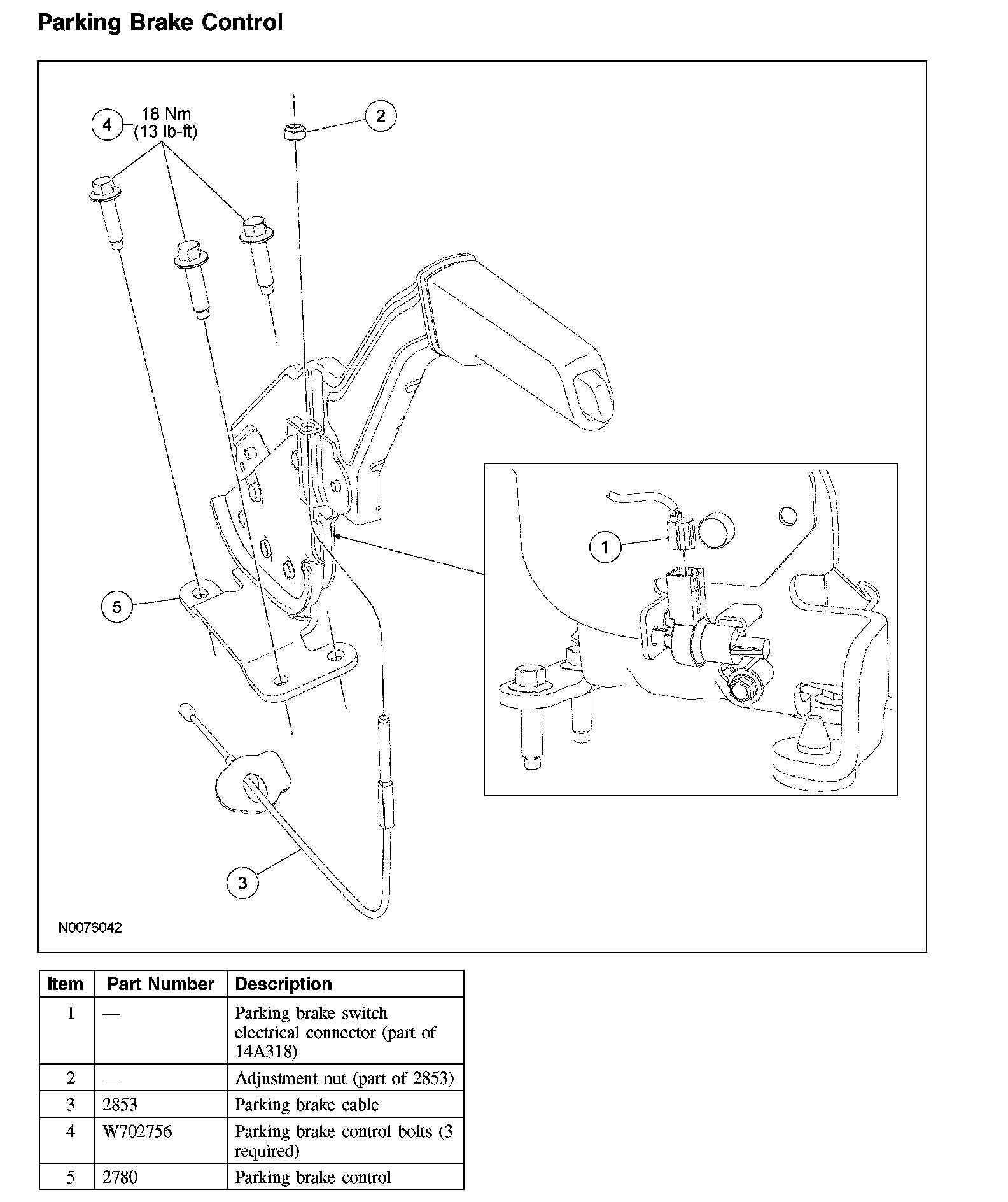 Parking Brake Control

4 18 Nm (13 lb-ft)

2

1

5

3

N0076042

| Item | Part Number | Description |
|---|---|---|
| 1 | — | Parking brake switch electrical connector (part of 14A318) |
| 2 | — | Adjustment nut (part of 2853) |
| 3 | 2853 | Parking brake cable |
| 4 | W702756 | Parking brake control bolts (3 required) |
| 5 | 2780 | Parking brake control |