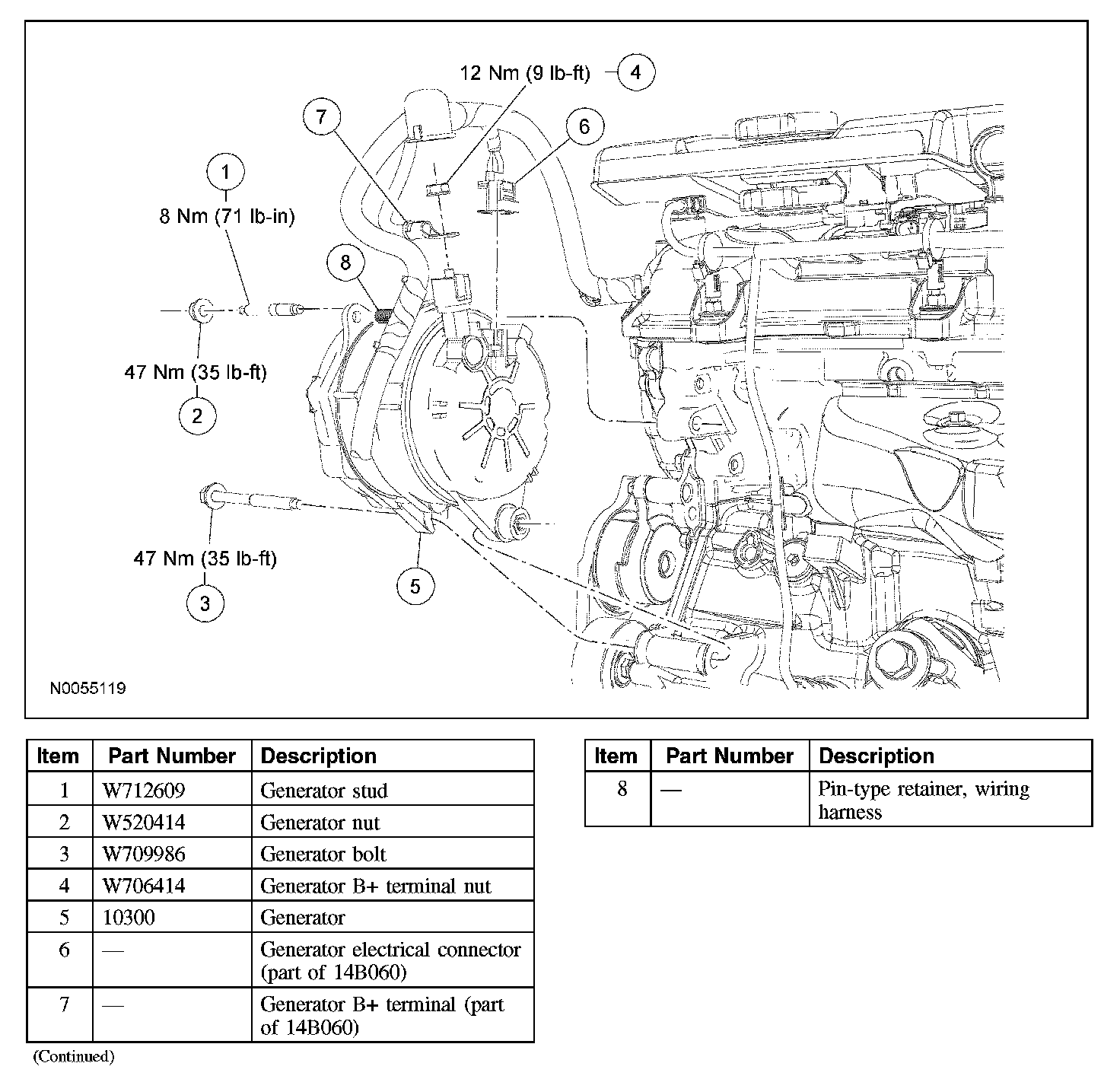 12 Nm (9 lb-ft) 4

7

6

1

8 Nm (71 lb-in)

8

47 Nm (35 lb-ft)

2

47 Nm (35 lb-ft)

3

5

N0055119

| Item | Part Number | Description |
|---|---|---|
| 1 | W712609 | Generator stud |
| 2 | W520414 | Generator nut |
| 3 | W709986 | Generator bolt |
| 4 | W706414 | Generator B+ terminal nut |
| 5 | 10300 | Generator |
| 6 | — | Generator electrical connector (part of 14B060) |
| 7 | — | Generator B+ terminal (part of 14B060) |

(Continued)

| Item | Part Number | Description |
|---|---|---|
| 8 | — | Pin-type retainer, wiring harness |