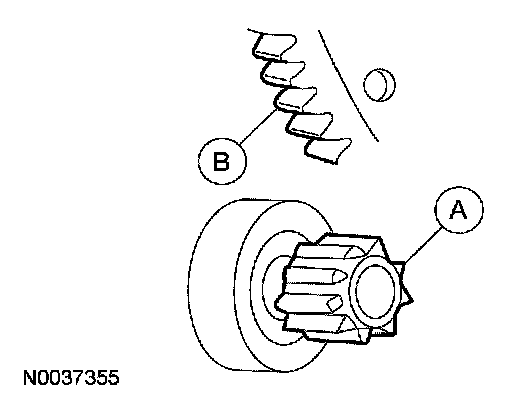 B

A

N0037355