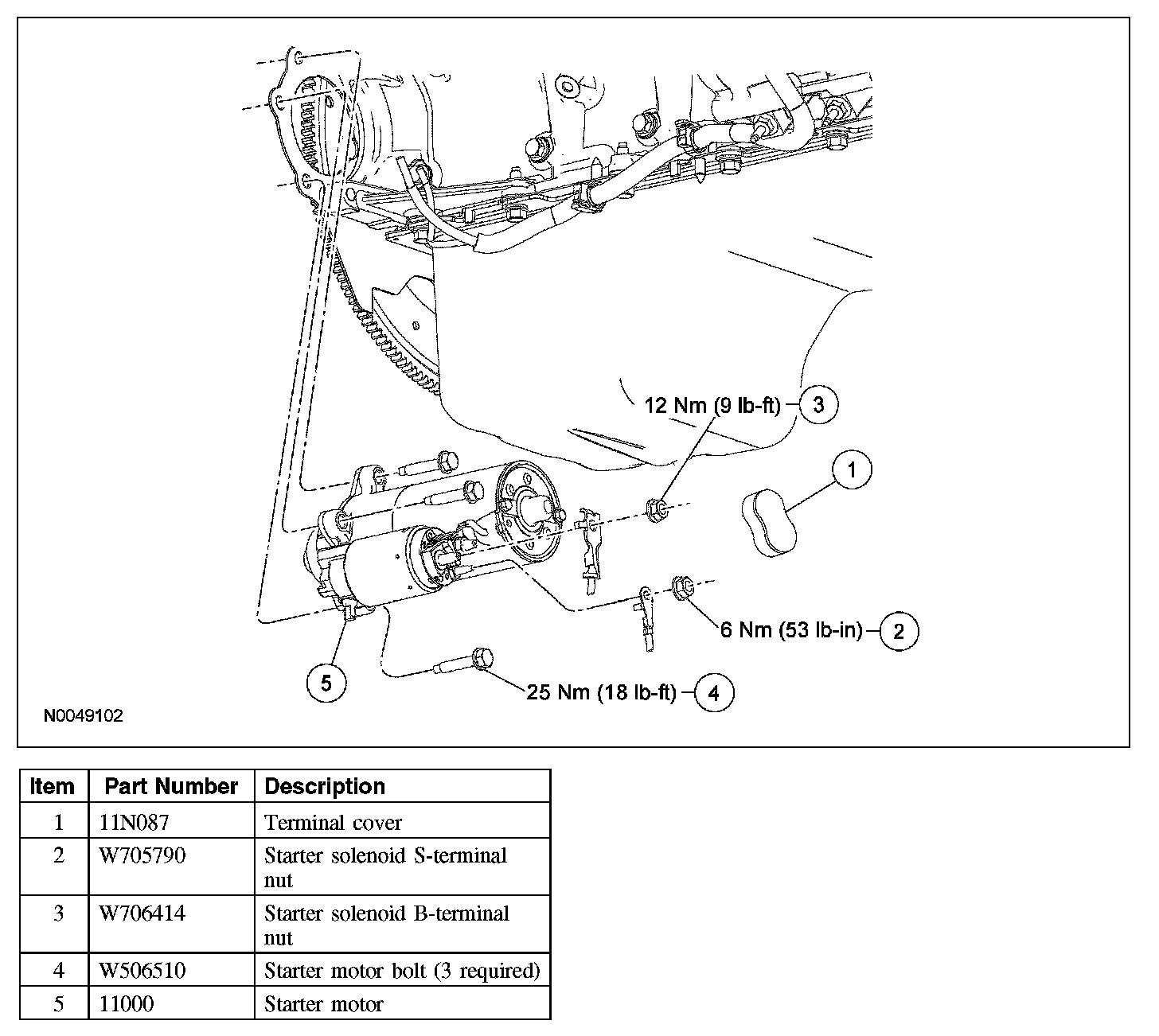 12 Nm (9 lb-ft) 3

1

6 Nm (53 lb-in) 2

5

25 Nm (18 lb-ft) 4

N0049102

| Item | Part Number | Description |
|---|---|---|
| 1 | 11N087 | Terminal cover |
| 2 | W705790 | Starter solenoid S-terminal nut |
| 3 | W706414 | Starter solenoid B-terminal nut |
| 4 | W506510 | Starter motor bolt (3 required) |
| 5 | 11000 | Starter motor |