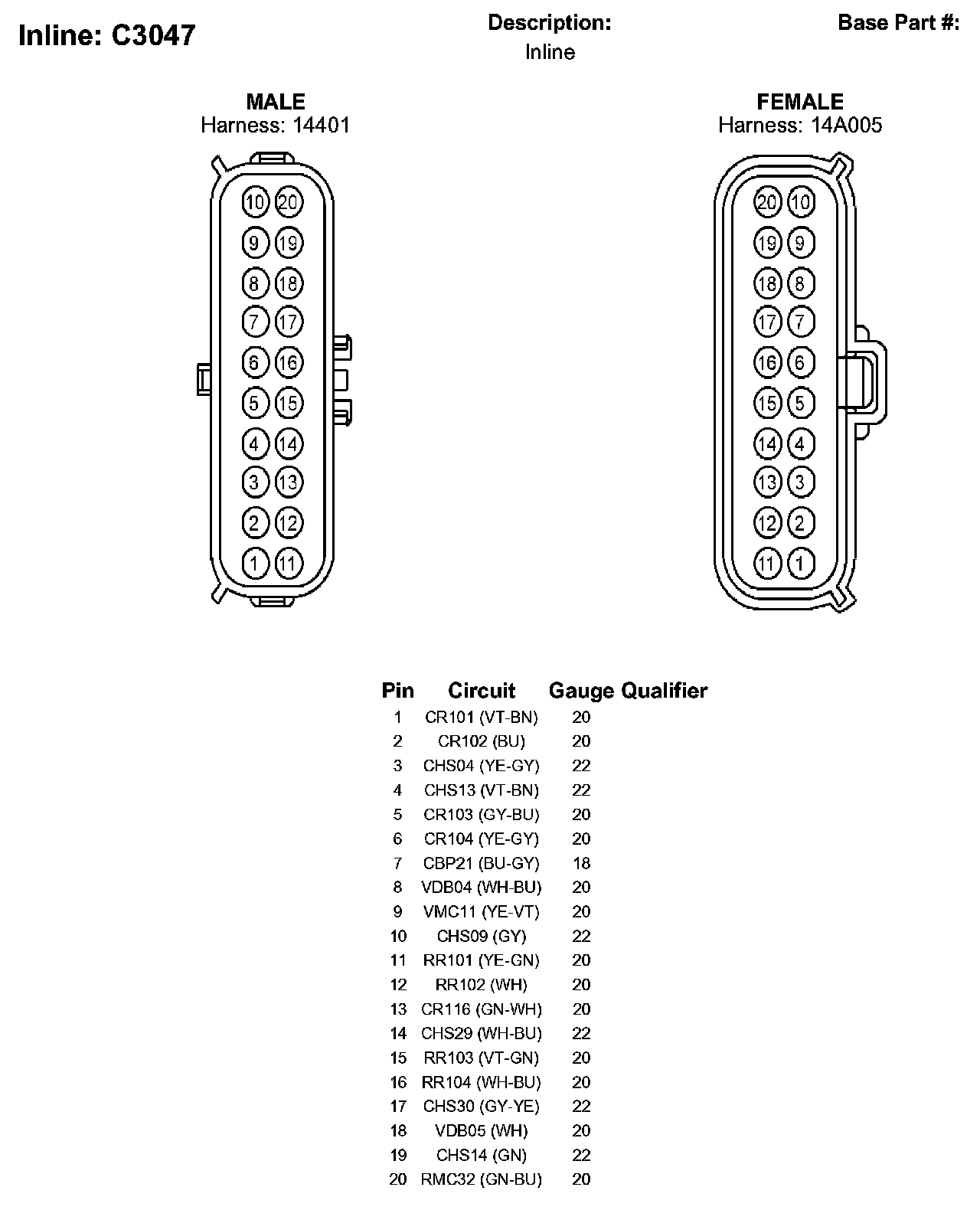 Inline: C3047

Description:
Inline

Base Part #:

MALE
Harness: 14401

10 20
9 19
8 18
7 17
6 16
5 15
4 14
3 13
2 12
1 11

FEMALE
Harness: 14A005

20 10
19 9
18 8
17 7
16 6
15 5
14 4
13 3
12 2
11 1

| Pin | Circuit | Gauge | Qualifier |
|---|---|---|---|
| 1 | CR101 (VT-BN) | 20 | |
| 2 | CR102 (BU) | 20 | |
| 3 | CHS04 (YE-GY) | 22 | |
| 4 | CHS13 (VT-BN) | 22 | |
| 5 | CR103 (GY-BU) | 20 | |
| 6 | CR104 (YE-GY) | 20 | |
| 7 | CBP21 (BU-GY) | 18 | |
| 8 | VDB04 (WH-BU) | 20 | |
| 9 | VMC11 (YE-VT) | 20 | |
| 10 | CHS09 (GY) | 22 | |
| 11 | RR101 (YE-GN) | 20 | |
| 12 | RR102 (WH) | 20 | |
| 13 | CR116 (GN-WH) | 20 | |
| 14 | CHS29 (WH-BU) | 22 | |
| 15 | RR103 (VT-GN) | 20 | |
| 16 | RR104 (WH-BU) | 20 | |
| 17 | CHS30 (GY-YE) | 22 | |
| 18 | VDB05 (WH) | 20 | |
| 19 | CHS14 (GN) | 22 | |
| 20 | RMC32 (GN-BU) | 20 | |