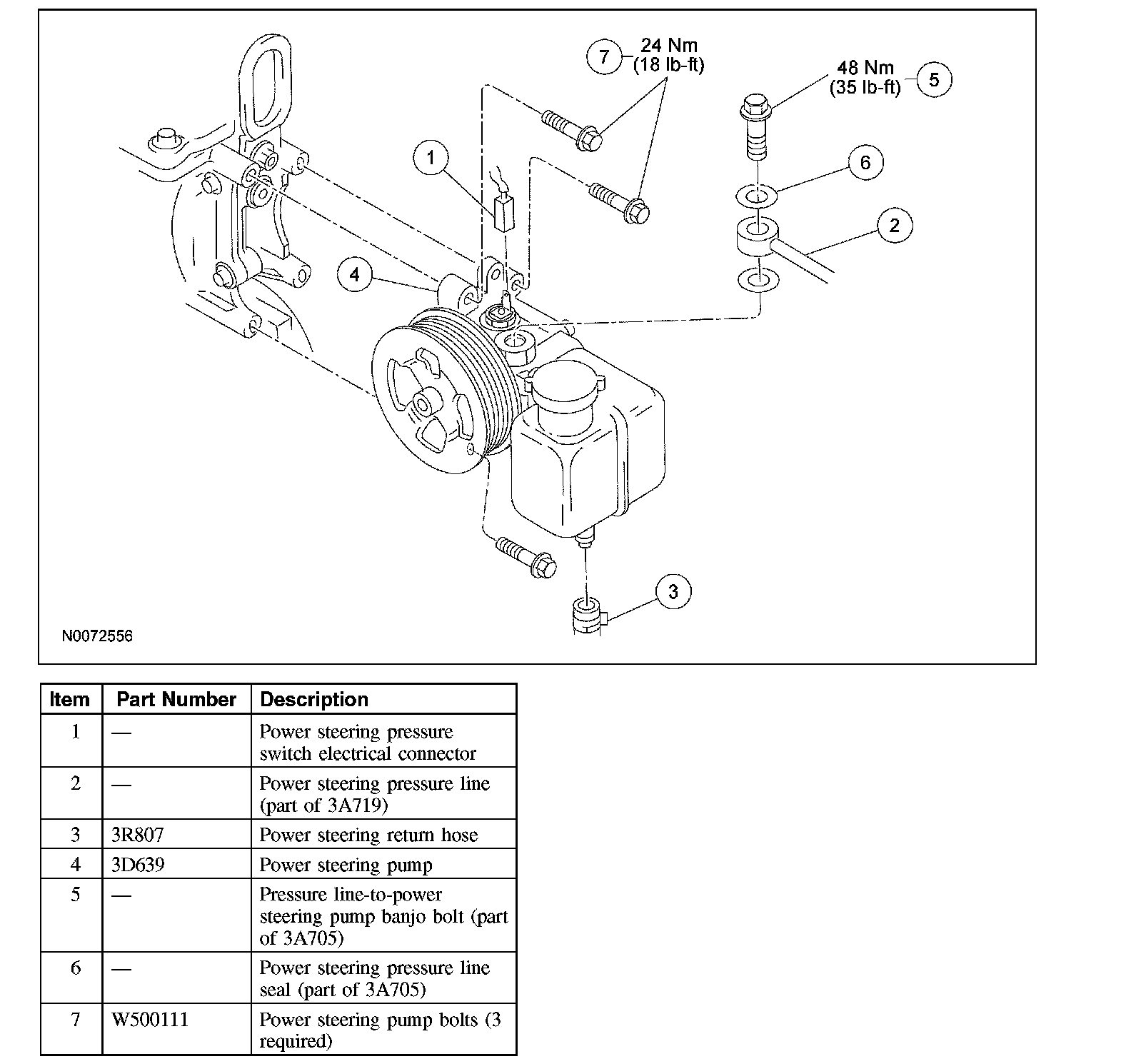 7 24 Nm (18 lb-ft)

48 Nm (35 lb-ft) 5

1

6

2

4

3

N0072556

| Item | Part Number | Description |
|---|---|---|
| 1 | — | Power steering pressure switch electrical connector |
| 2 | — | Power steering pressure line (part of 3A719) |
| 3 | 3R807 | Power steering return hose |
| 4 | 3D639 | Power steering pump |
| 5 | — | Pressure line-to-power steering pump banjo bolt (part of 3A705) |
| 6 | — | Power steering pressure line seal (part of 3A705) |
| 7 | W500111 | Power steering pump bolts (3 required) |