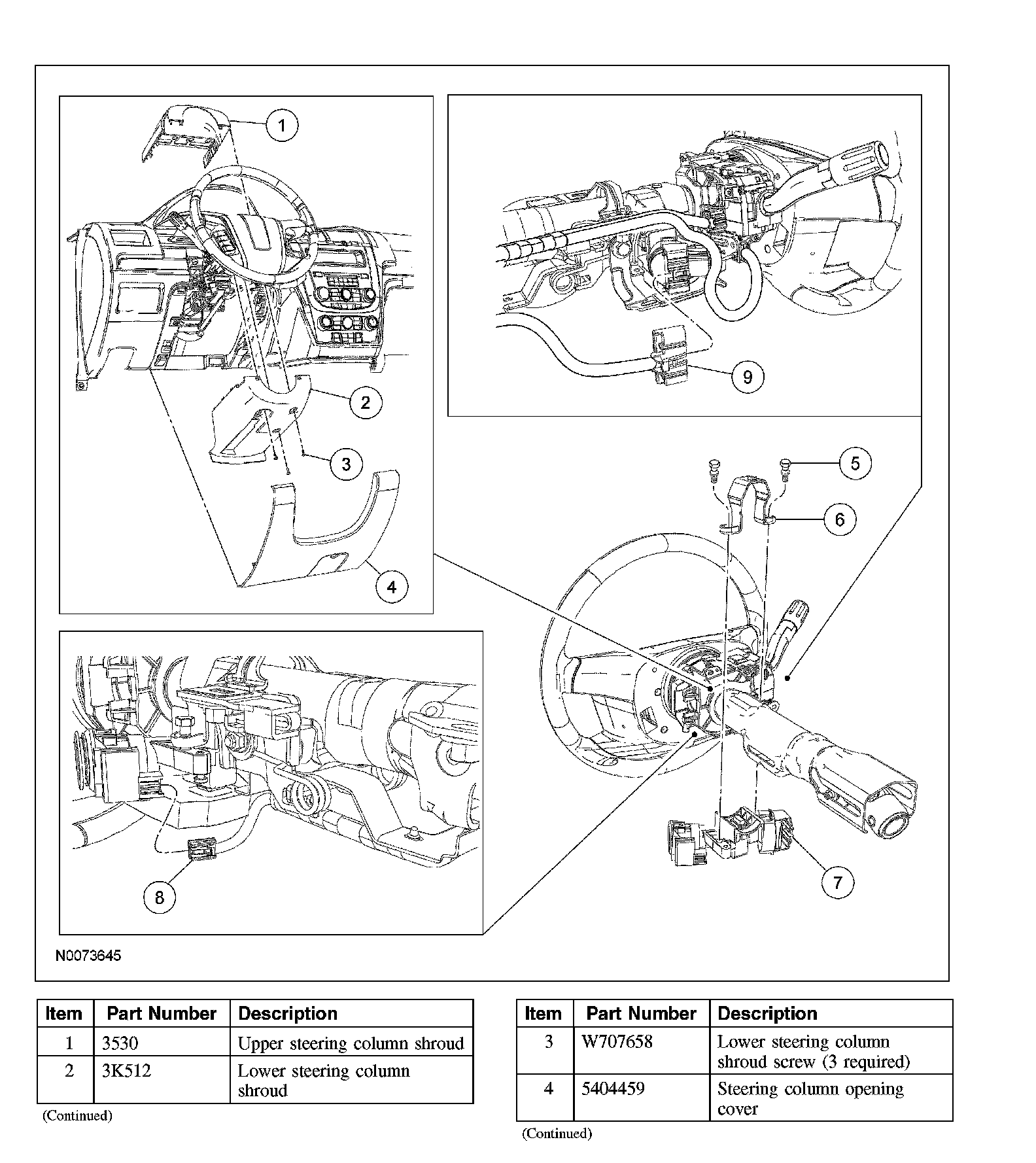 1
2
3
4
9
5
6
7
8

N0073645

| Item | Part Number | Description |
|---|---|---|
| 1 | 3530 | Upper steering column shroud |
| 2 | 3K512 | Lower steering column shroud |

(Continued)

| Item | Part Number | Description |
|---|---|---|
| 3 | W707658 | Lower steering column shroud screw (3 required) |
| 4 | 5404459 | Steering column opening cover |

(Continued)