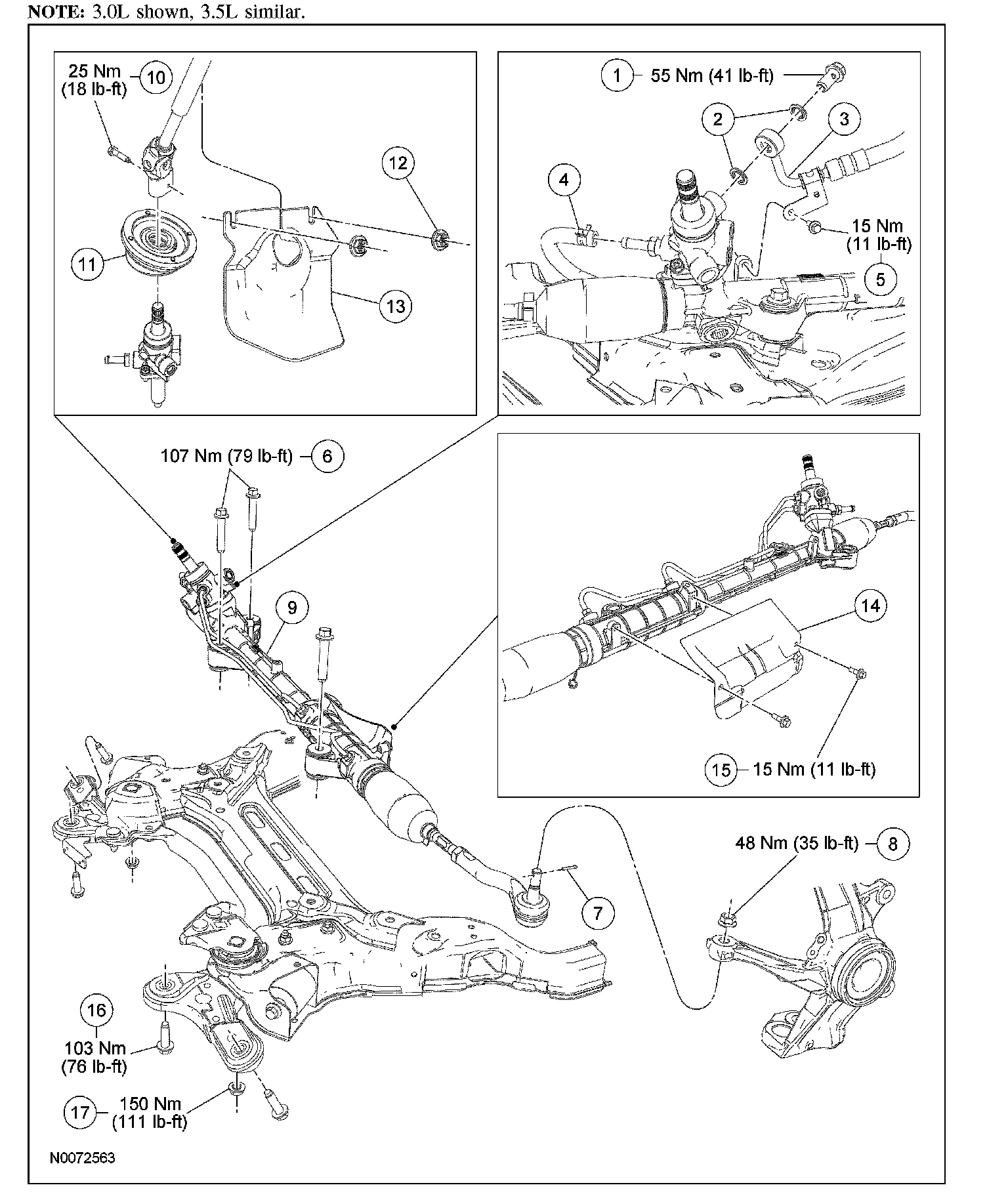 NOTE: 3.0L shown, 3.5L similar.

25 Nm (18 lb-ft) 10

12

11

13

1 55 Nm (41 lb-ft)

2

3

4

15 Nm (11 lb-ft)

5

107 Nm (79 lb-ft) 6

9

14

15 15 Nm (11 lb-ft)

48 Nm (35 lb-ft) 8

7

16

103 Nm (76 lb-ft)

17 150 Nm (111 lb-ft)

N0072563