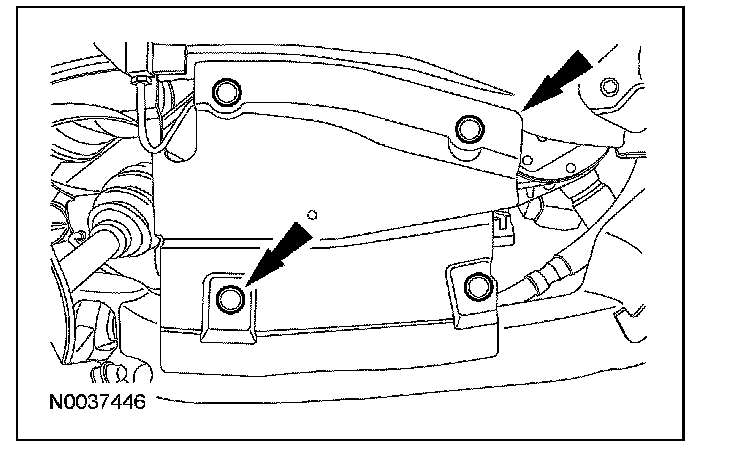 N0037446