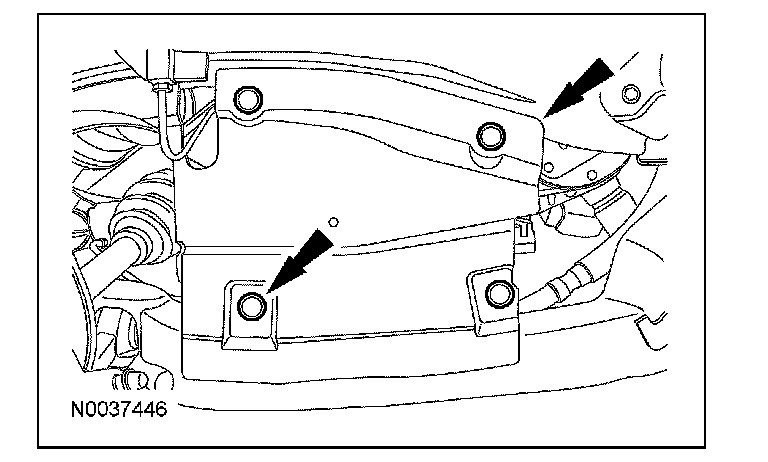 N0037446