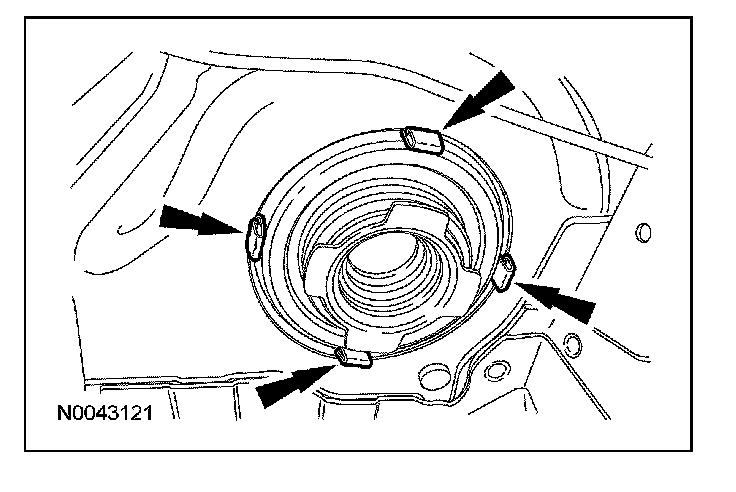 N0043121