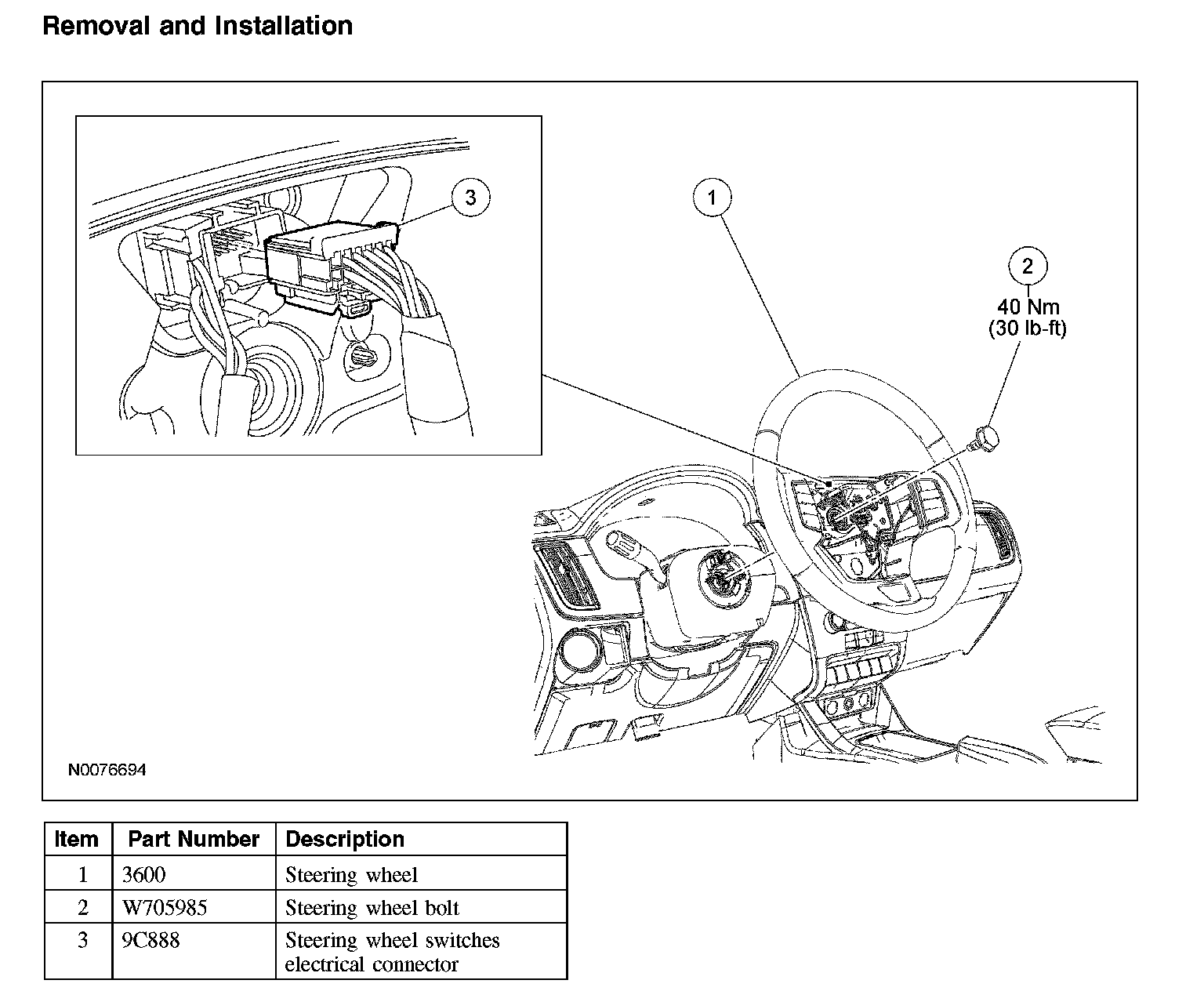 Removal and Installation

3

1

2
40 Nm
(30 lb-ft)

N0076694

| Item | Part Number | Description |
|---|---|---|
| 1 | 3600 | Steering wheel |
| 2 | W705985 | Steering wheel bolt |
| 3 | 9C888 | Steering wheel switches electrical connector |