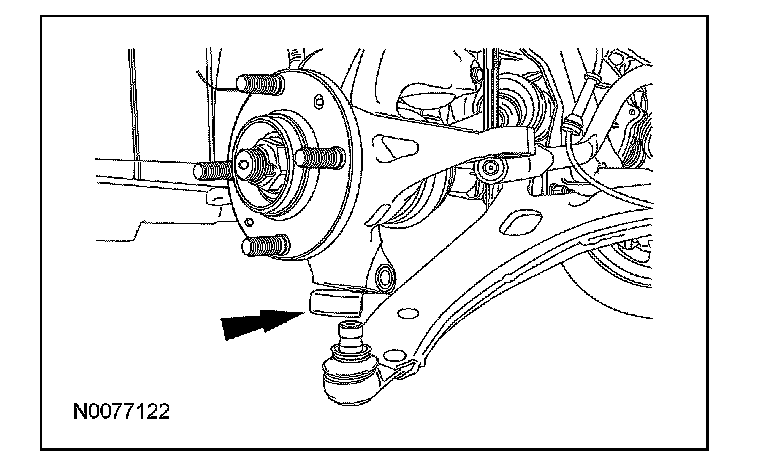 N0077122