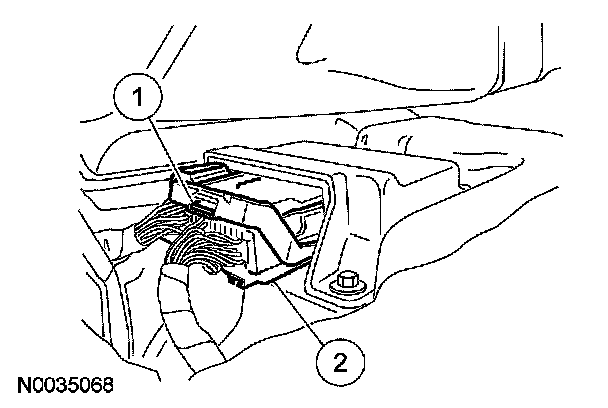 1
2
N0035068