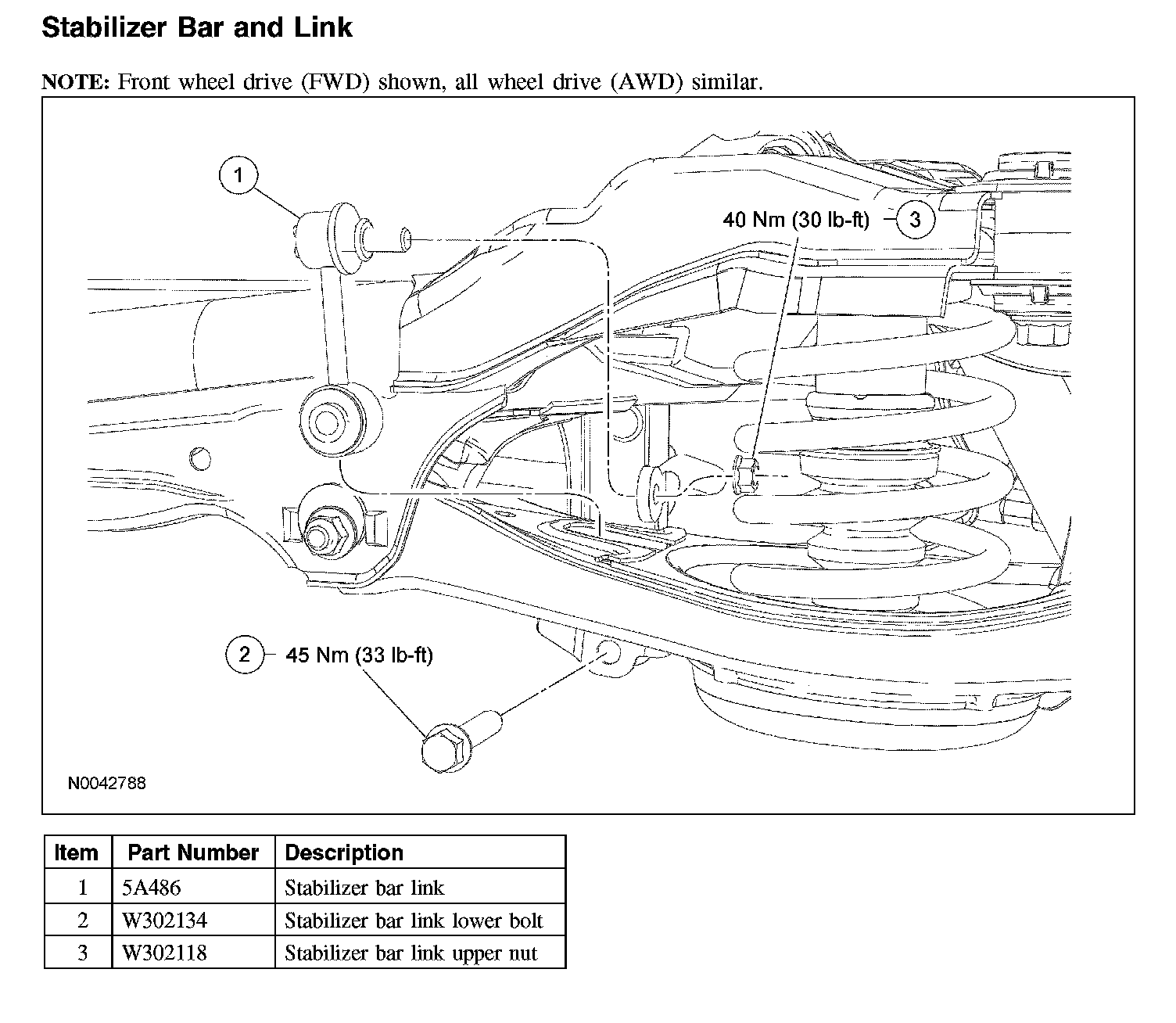 Stabilizer Bar and Link

NOTE: Front wheel drive (FWD) shown, all wheel drive (AWD) similar.

1

40 Nm (30 lb-ft)

3

2

45 Nm (33 lb-ft)

N0042788

| Item | Part Number | Description |
|---|---|---|
| 1 | 5A486 | Stabilizer bar link |
| 2 | W302134 | Stabilizer bar link lower bolt |
| 3 | W302118 | Stabilizer bar link upper nut |