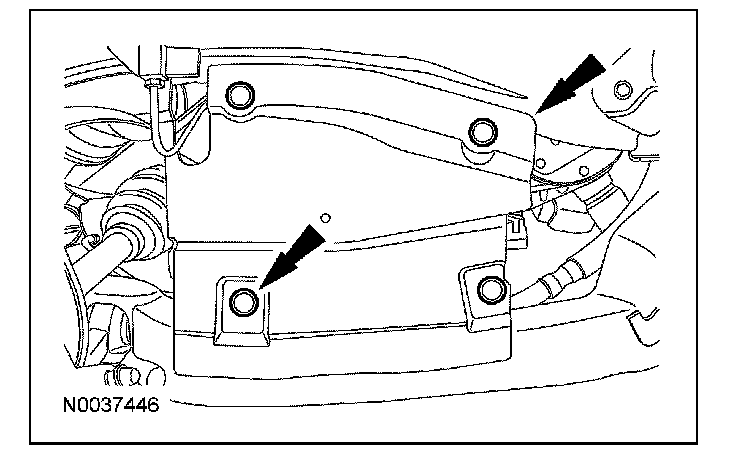 N0037446