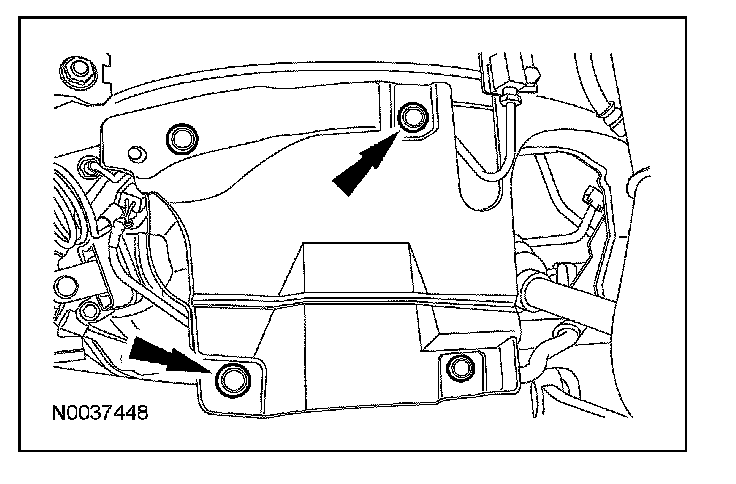 N0037448