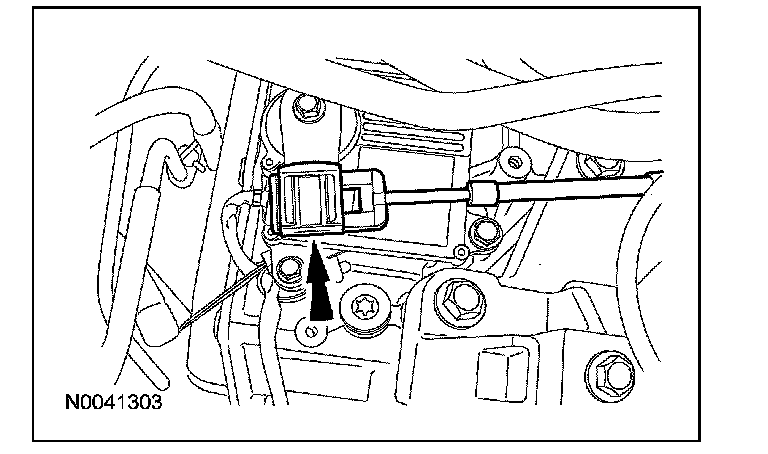 N0041303