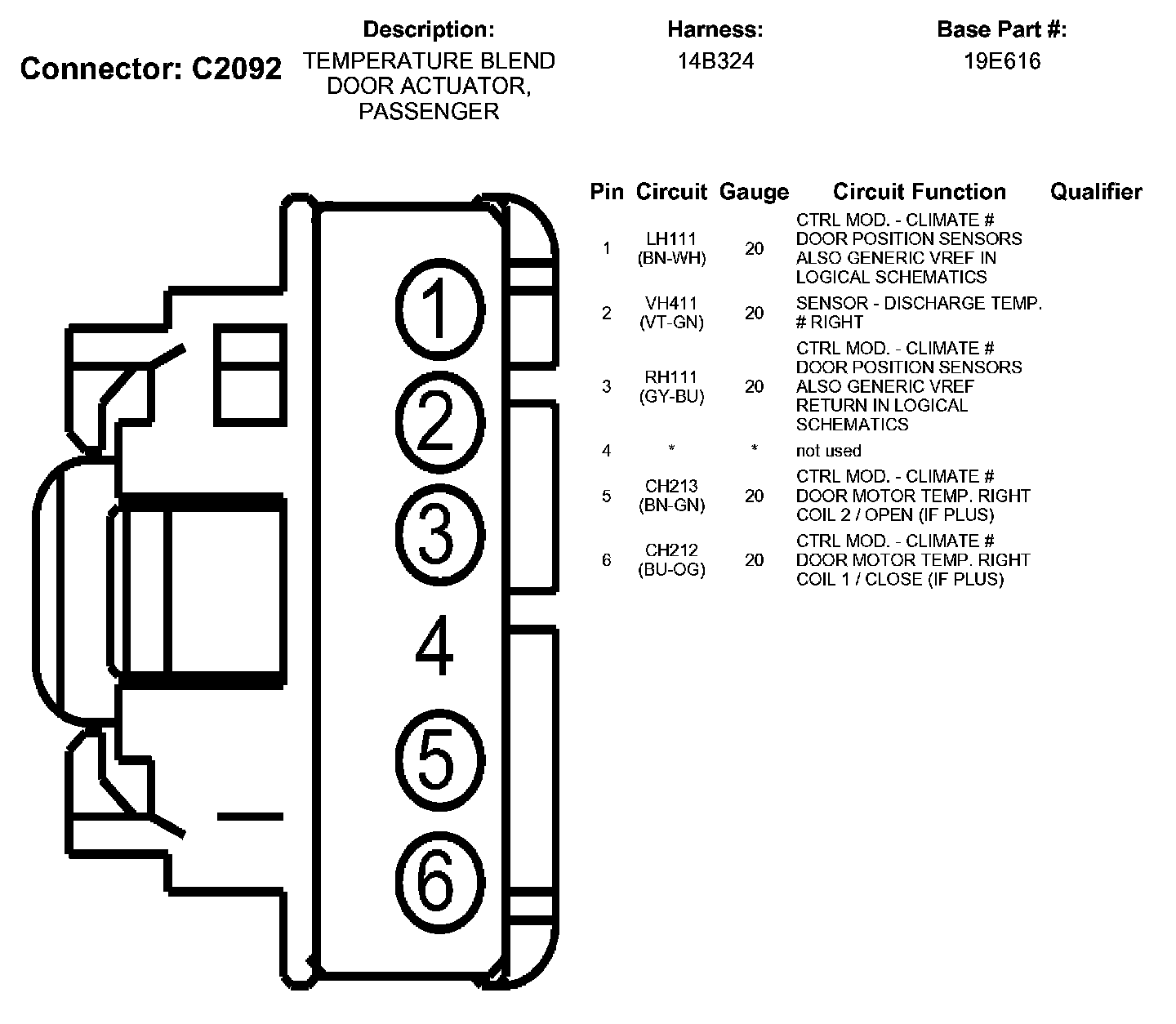 Connector: C2092

Description:
TEMPERATURE BLEND DOOR ACTUATOR, PASSENGER

Harness:
14B324

Base Part #:
19E616

1
2
3
4
5
6

| Pin | Circuit | Gauge | Circuit Function | Qualifier |
|---|---|---|---|---|
| 1 | LH111 (BN-WH) | 20 | CTRL MOD. - CLIMATE # DOOR POSITION SENSORS ALSO GENERIC VREF IN LOGICAL SCHEMATICS | |
| 2 | VH411 (VT-GN) | 20 | SENSOR - DISCHARGE TEMP. # RIGHT | |
| 3 | RH111 (GY-BU) | 20 | CTRL MOD. - CLIMATE # DOOR POSITION SENSORS ALSO GENERIC VREF RETURN IN LOGICAL SCHEMATICS | |
| 4 | * | * | not used | |
| 5 | CH213 (BN-GN) | 20 | CTRL MOD. - CLIMATE # DOOR MOTOR TEMP. RIGHT COIL 2 / OPEN (IF PLUS) | |
| 6 | CH212 (BU-OG) | 20 | CTRL MOD. - CLIMATE # DOOR MOTOR TEMP. RIGHT COIL 1 / CLOSE (IF PLUS) | |