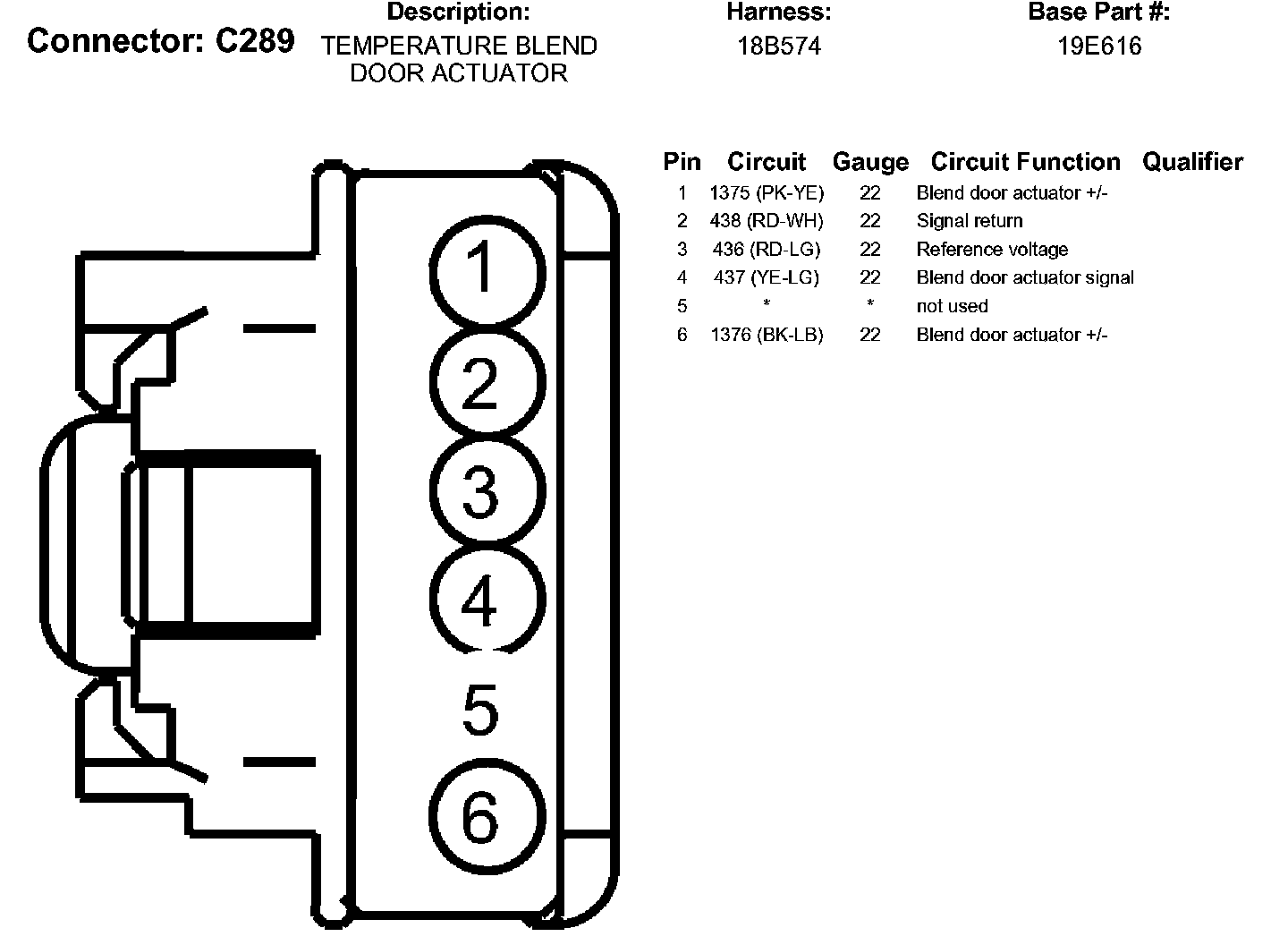 Connector: C289

Description:
TEMPERATURE BLEND DOOR ACTUATOR

Harness:
18B574

Base Part #:
19E616

1
2
3
4
5
6

| Pin | Circuit | Gauge | Circuit Function | Qualifier |
|---|---|---|---|---|
| 1 | 1375 (PK-YE) | 22 | Blend door actuator +/- | |
| 2 | 438 (RD-WH) | 22 | Signal return | |
| 3 | 436 (RD-LG) | 22 | Reference voltage | |
| 4 | 437 (YE-LG) | 22 | Blend door actuator signal | |
| 5 | * | * | not used | |
| 6 | 1376 (BK-LB) | 22 | Blend door actuator +/- | |