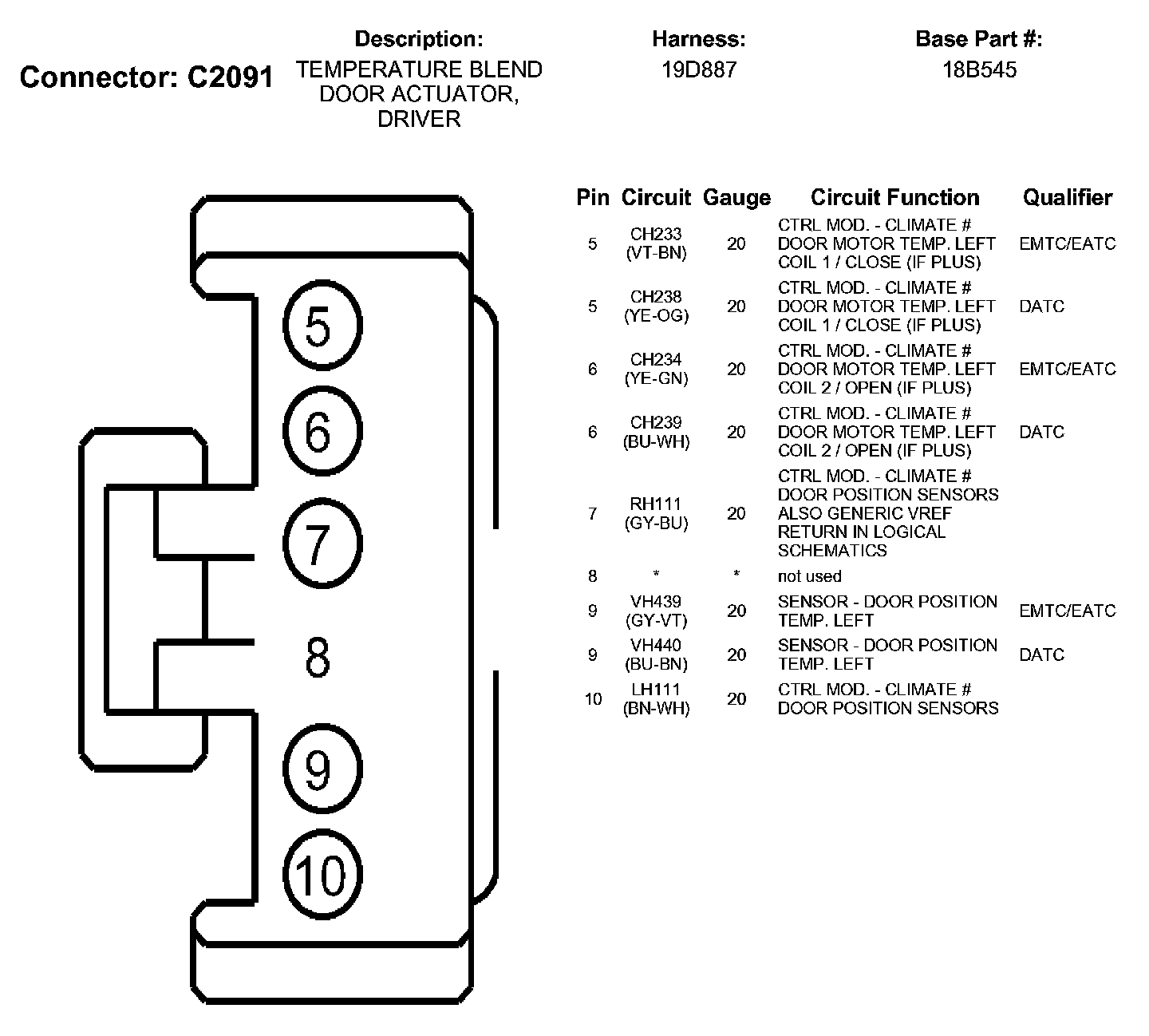 Connector: C2091

Description:
TEMPERATURE BLEND DOOR ACTUATOR, DRIVER

Harness:
19D887

Base Part #:
18B545

5
6
7
8
9
10

| Pin | Circuit | Gauge | Circuit Function | Qualifier |
|---|---|---|---|---|
| 5 | CH233 (VT-BN) | 20 | CTRL MOD. - CLIMATE # DOOR MOTOR TEMP. LEFT COIL 1 / CLOSE (IF PLUS) | EMTC/EATC |
| 5 | CH238 (YE-OG) | 20 | CTRL MOD. - CLIMATE # DOOR MOTOR TEMP. LEFT COIL 1 / CLOSE (IF PLUS) | DATC |
| 6 | CH234 (YE-GN) | 20 | CTRL MOD. - CLIMATE # DOOR MOTOR TEMP. LEFT COIL 2 / OPEN (IF PLUS) | EMTC/EATC |
| 6 | CH239 (BU-WH) | 20 | CTRL MOD. - CLIMATE # DOOR MOTOR TEMP. LEFT COIL 2 / OPEN (IF PLUS) | DATC |
| 7 | RH111 (GY-BU) | 20 | CTRL MOD. - CLIMATE # DOOR POSITION SENSORS ALSO GENERIC VREF RETURN IN LOGICAL SCHEMATICS | |
| 8 | * | * | not used | |
| 9 | VH439 (GY-VT) | 20 | SENSOR - DOOR POSITION TEMP. LEFT | EMTC/EATC |
| 9 | VH440 (BU-BN) | 20 | SENSOR - DOOR POSITION TEMP. LEFT | DATC |
| 10 | LH111 (BN-WH) | 20 | CTRL MOD. - CLIMATE # DOOR POSITION SENSORS | |