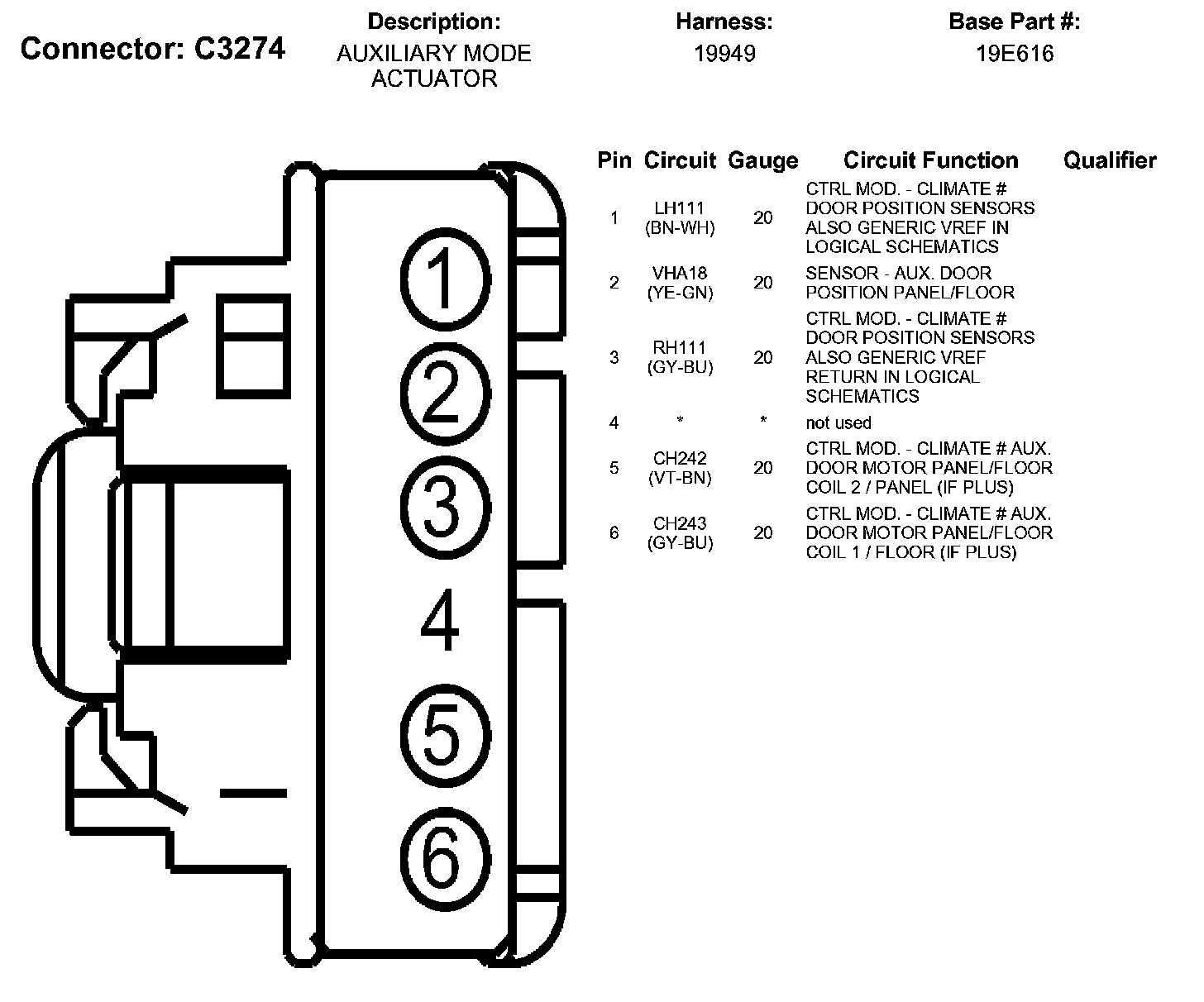 Connector: C3274

Description:
AUXILIARY MODE ACTUATOR

Harness:
19949

Base Part #:
19E616

1
2
3
4
5
6

| Pin | Circuit | Gauge | Circuit Function | Qualifier |
|---|---|---|---|---|
| 1 | LH111 (BN-WH) | 20 | CTRL MOD. - CLIMATE # DOOR POSITION SENSORS ALSO GENERIC VREF IN LOGICAL SCHEMATICS | |
| 2 | VHA18 (YE-GN) | 20 | SENSOR - AUX. DOOR POSITION PANEL/FLOOR | |
| 3 | RH111 (GY-BU) | 20 | CTRL MOD. - CLIMATE # DOOR POSITION SENSORS ALSO GENERIC VREF RETURN IN LOGICAL SCHEMATICS | |
| 4 | * | * | not used | |
| 5 | CH242 (VT-BN) | 20 | CTRL MOD. - CLIMATE # AUX. DOOR MOTOR PANEL/FLOOR COIL 2 / PANEL (IF PLUS) | |
| 6 | CH243 (GY-BU) | 20 | CTRL MOD. - CLIMATE # AUX. DOOR MOTOR PANEL/FLOOR COIL 1 / FLOOR (IF PLUS) | |