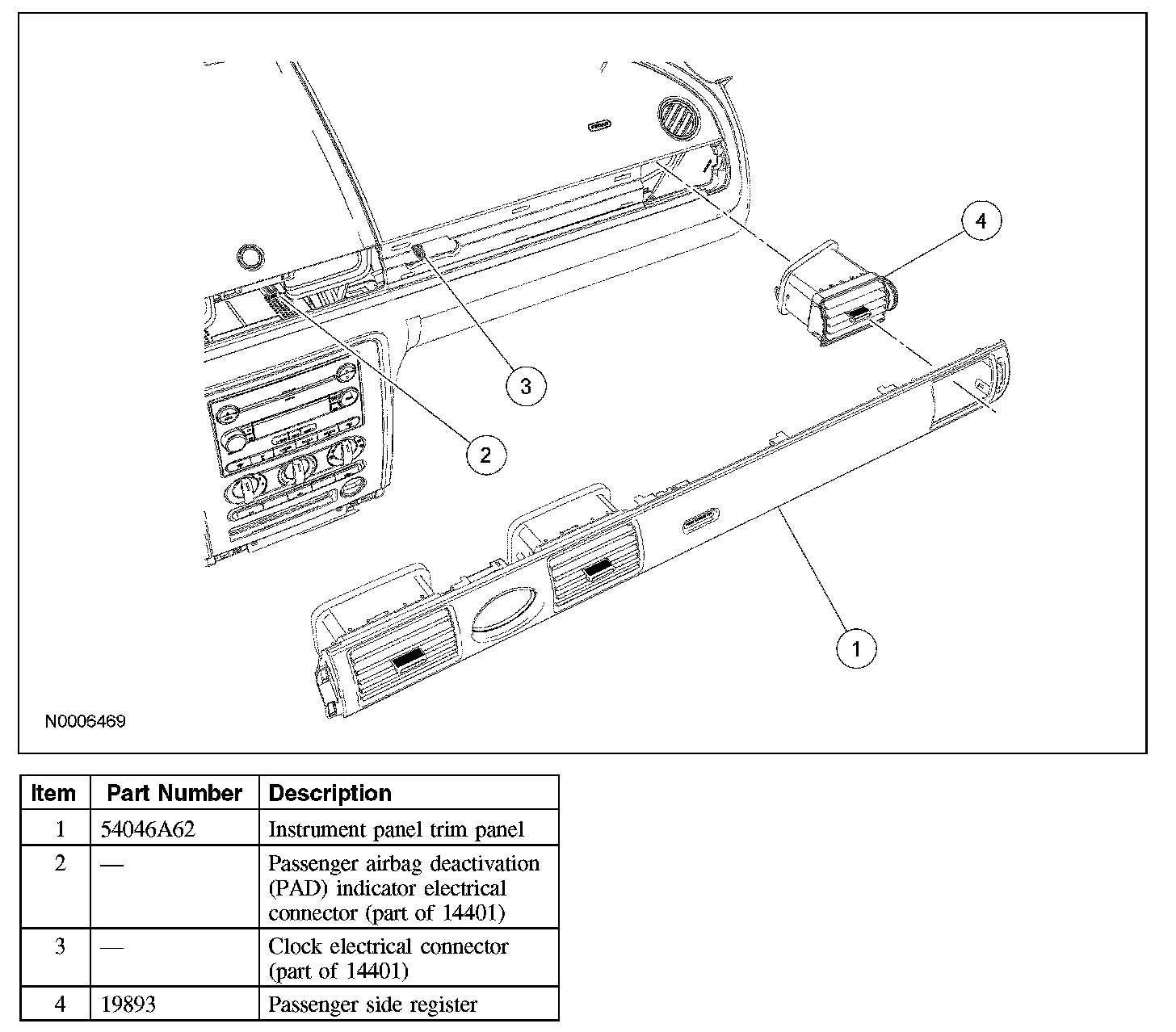 4

3

2

1

N0006469

| Item | Part Number | Description |
|---|---|---|
| 1 | 54046A62 | Instrument panel trim panel |
| 2 | — | Passenger airbag deactivation (PAD) indicator electrical connector (part of 14401) |
| 3 | — | Clock electrical connector (part of 14401) |
| 4 | 19893 | Passenger side register |