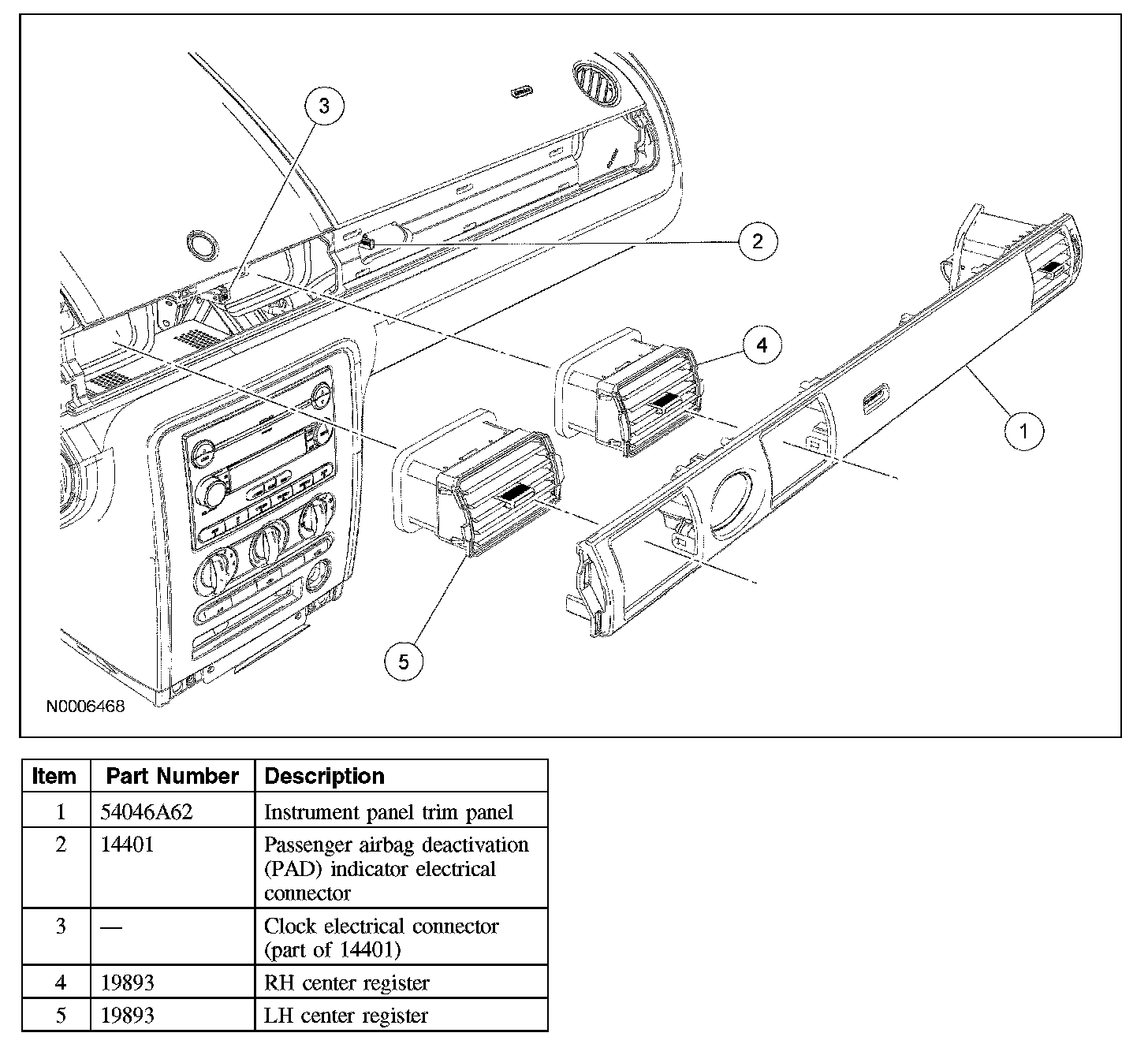 3

2

4

1

5

N0006468

| Item | Part Number | Description |
|---|---|---|
| 1 | 54046A62 | Instrument panel trim panel |
| 2 | 14401 | Passenger airbag deactivation (PAD) indicator electrical connector |
| 3 | — | Clock electrical connector (part of 14401) |
| 4 | 19893 | RH center register |
| 5 | 19893 | LH center register |