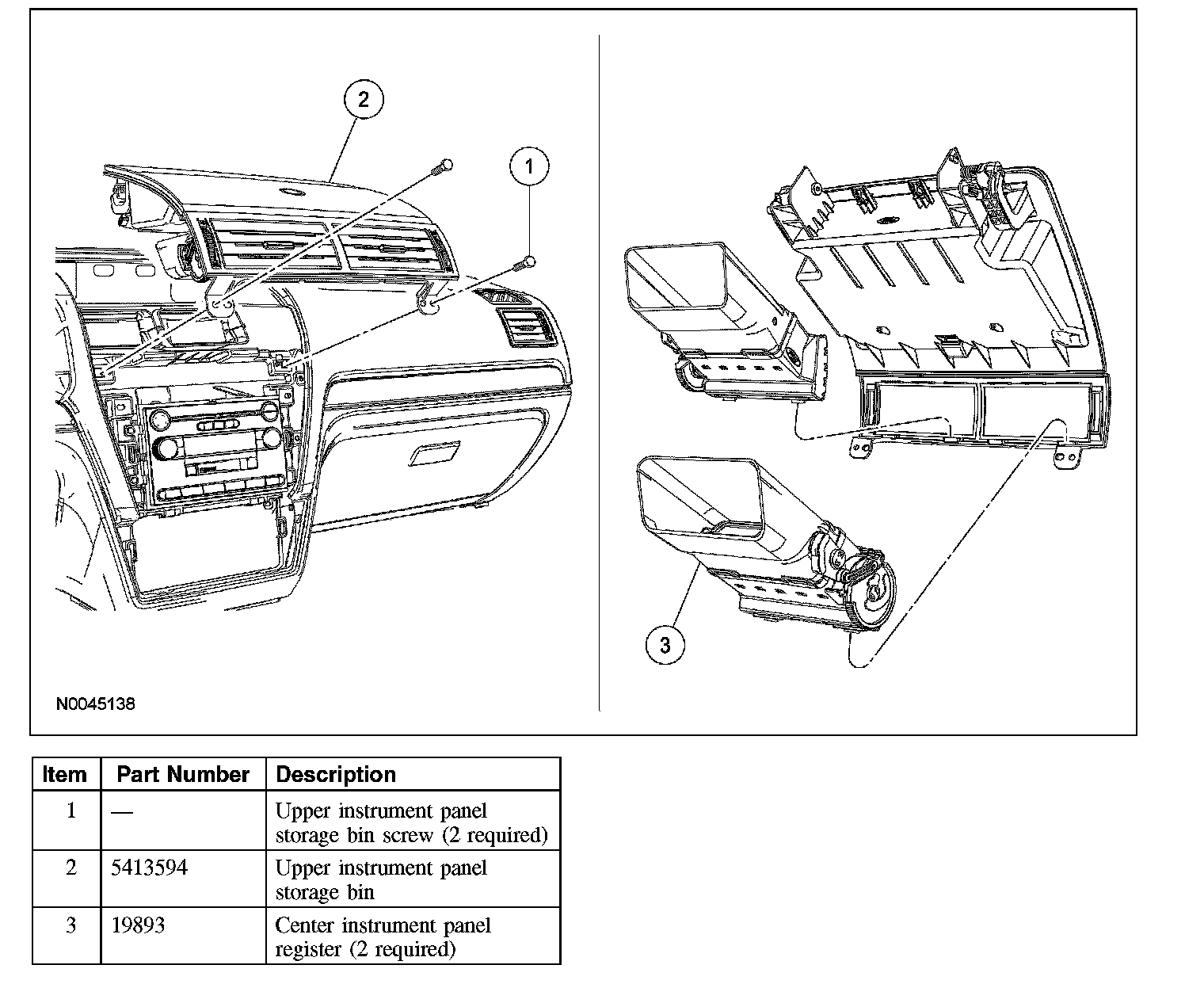 2

1

3

N0045138

| Item | Part Number | Description |
|---|---|---|
| 1 | — | Upper instrument panel storage bin screw (2 required) |
| 2 | 5413594 | Upper instrument panel storage bin |
| 3 | 19893 | Center instrument panel register (2 required) |