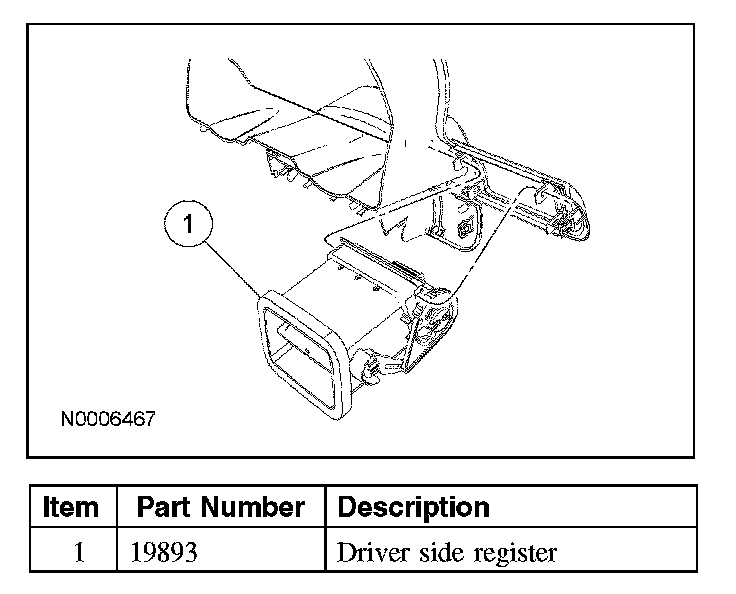 1

N0006467

| Item | Part Number | Description |
|---|---|---|
| 1 | 19893 | Driver side register |