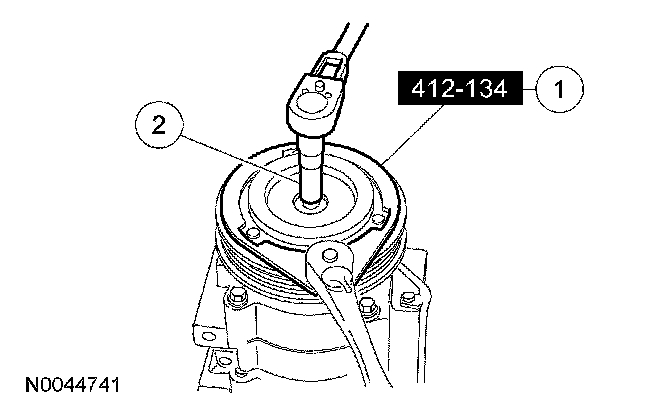 412-134
1
2
N0044741