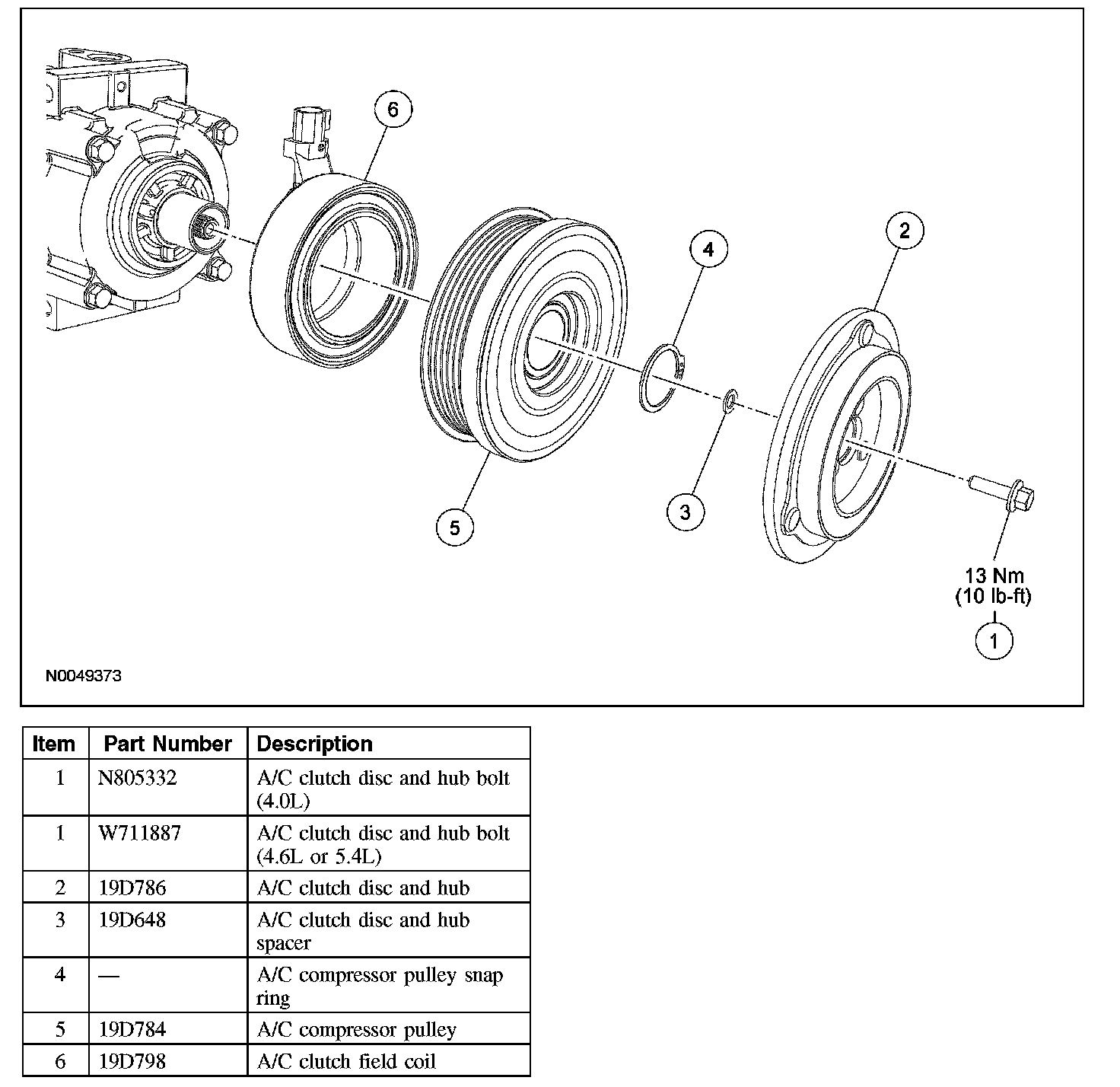 6

4

2

5

3

13 Nm
(10 lb-ft)

1

N0049373

| Item | Part Number | Description |
|---|---|---|
| 1 | N805332 | A/C clutch disc and hub bolt (4.0L) |
| 1 | W711887 | A/C clutch disc and hub bolt (4.6L or 5.4L) |
| 2 | 19D786 | A/C clutch disc and hub |
| 3 | 19D648 | A/C clutch disc and hub spacer |
| 4 | — | A/C compressor pulley snap ring |
| 5 | 19D784 | A/C compressor pulley |
| 6 | 19D798 | A/C clutch field coil |