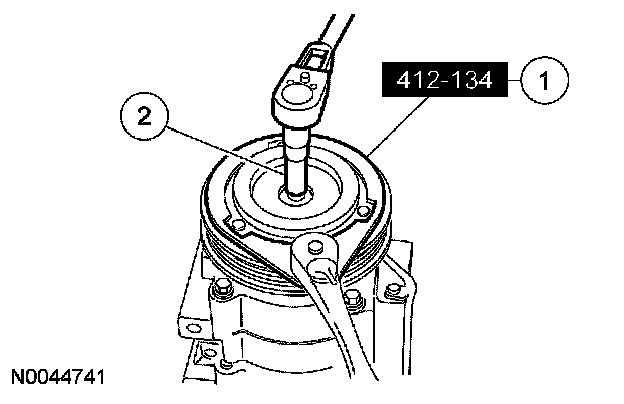 412-134
1
2
N0044741