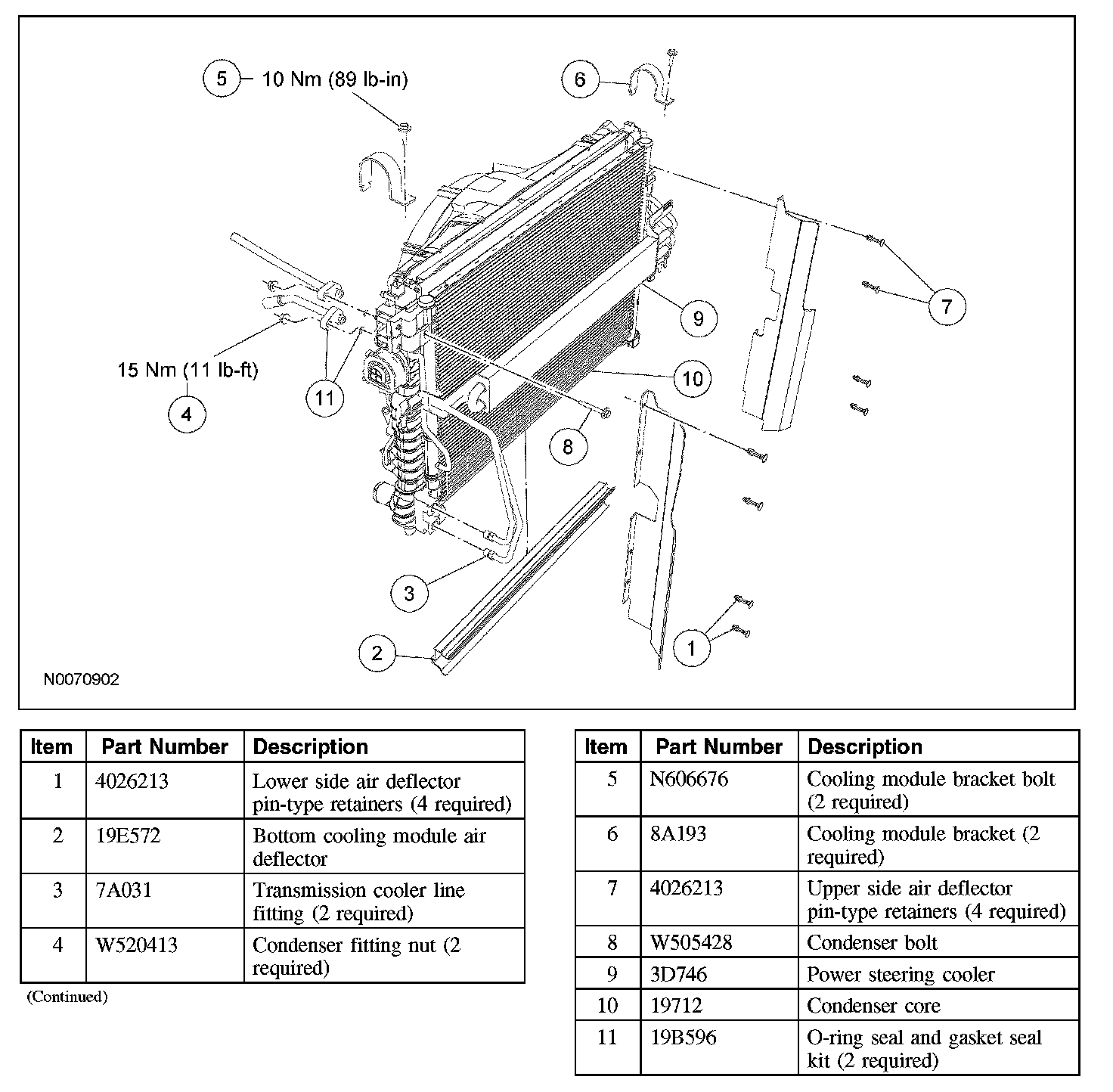 5 10 Nm (89 lb-in)

6

7

9

10

15 Nm (11 lb-ft)

4

11

8

3

2

1

N0070902

| Item | Part Number | Description |
|---|---|---|
| 1 | 4026213 | Lower side air deflector pin-type retainers (4 required) |
| 2 | 19E572 | Bottom cooling module air deflector |
| 3 | 7A031 | Transmission cooler line fitting (2 required) |
| 4 | W520413 | Condenser fitting nut (2 required) |

(Continued)

| Item | Part Number | Description |
|---|---|---|
| 5 | N606676 | Cooling module bracket bolt (2 required) |
| 6 | 8A193 | Cooling module bracket (2 required) |
| 7 | 4026213 | Upper side air deflector pin-type retainers (4 required) |
| 8 | W505428 | Condenser bolt |
| 9 | 3D746 | Power steering cooler |
| 10 | 19712 | Condenser core |
| 11 | 19B596 | O-ring seal and gasket seal kit (2 required) |