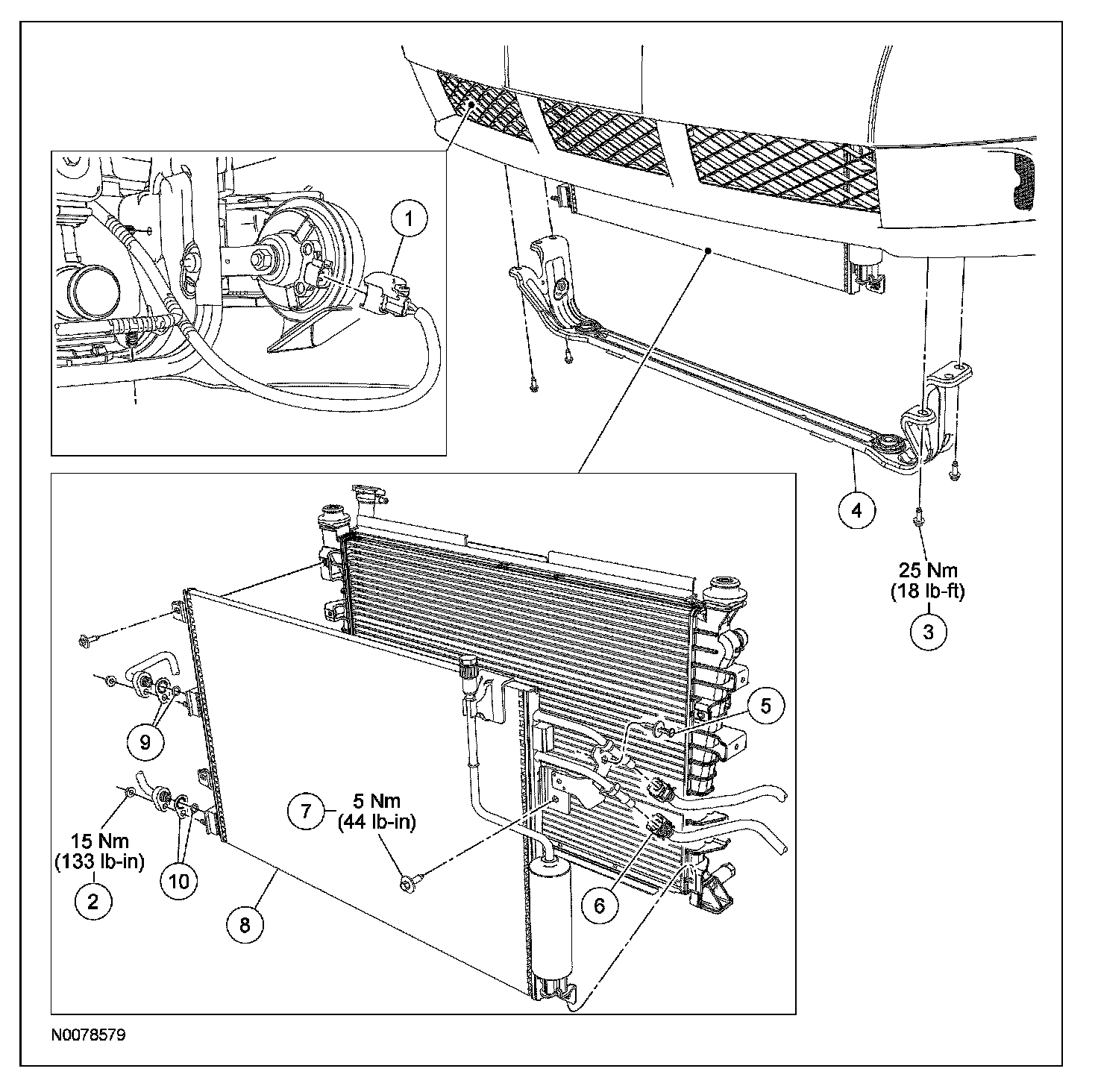 1

4

25 Nm
(18 lb-ft)

3

5

9

7

5 Nm
(44 lb-in)

15 Nm
(133 lb-in)

2

10

8

6

N0078579