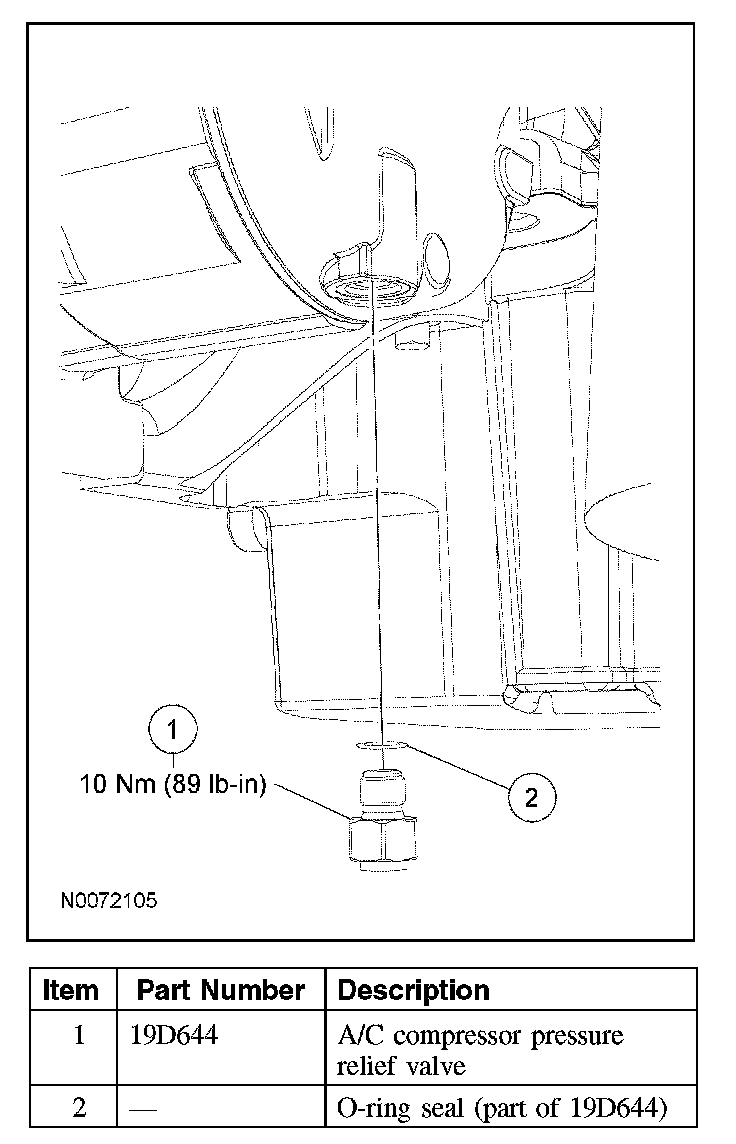 1
10 Nm (89 lb-in)
2
N0072105

| Item | Part Number | Description |
|---|---|---|
| 1 | 19D644 | A/C compressor pressure relief valve |
| 2 | — | O-ring seal (part of 19D644) |