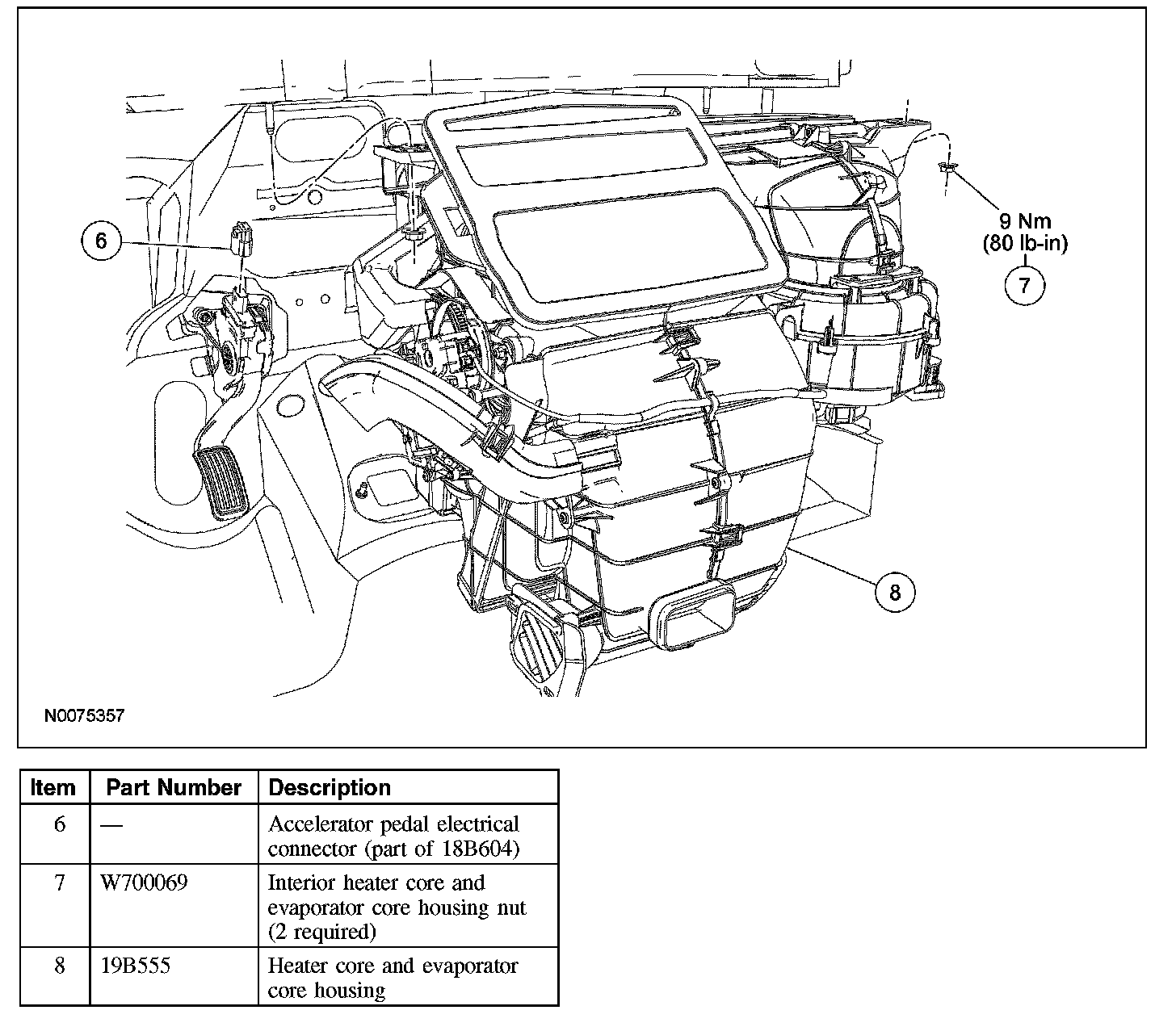 6

9 Nm
(80 lb-in)

7

8

N0075357

| Item | Part Number | Description |
|---|---|---|
| 6 | — | Accelerator pedal electrical connector (part of 18B604) |
| 7 | W700069 | Interior heater core and evaporator core housing nut (2 required) |
| 8 | 19B555 | Heater core and evaporator core housing |