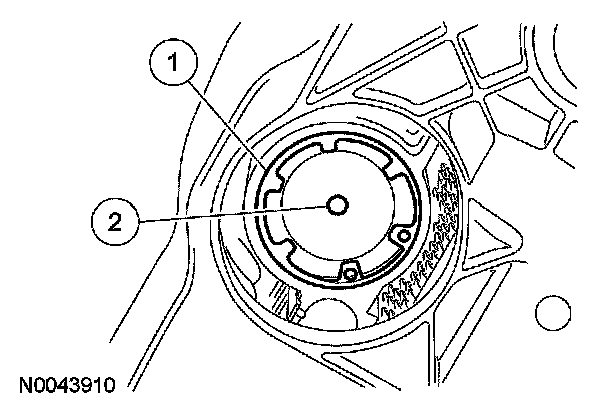 1
2
N0043910