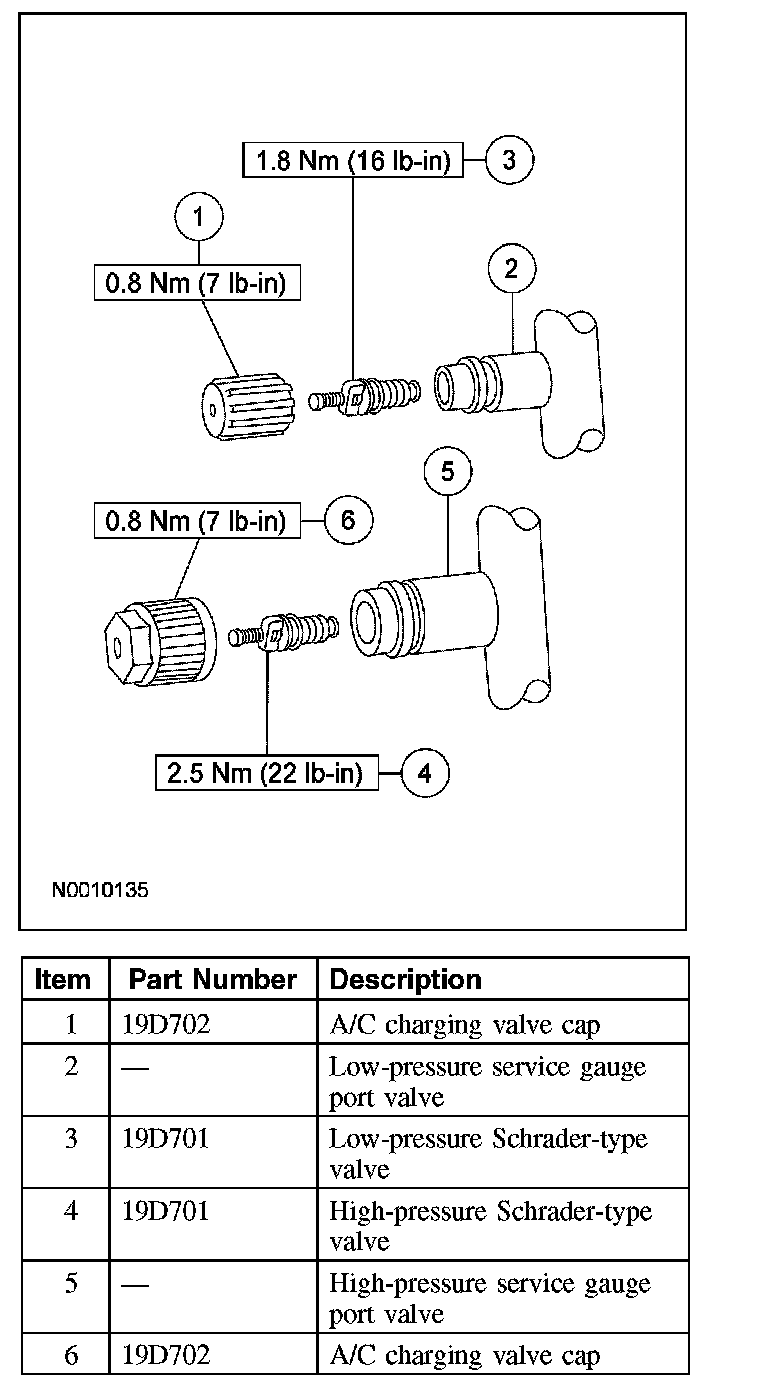 1.8 Nm (16 lb-in)
3
1
0.8 Nm (7 lb-in)
2
5
0.8 Nm (7 lb-in)
6
2.5 Nm (22 lb-in)
4
N0010135

| Item | Part Number | Description |
|---|---|---|
| 1 | 19D702 | A/C charging valve cap |
| 2 | — | Low-pressure service gauge port valve |
| 3 | 19D701 | Low-pressure Schrader-type valve |
| 4 | 19D701 | High-pressure Schrader-type valve |
| 5 | — | High-pressure service gauge port valve |
| 6 | 19D702 | A/C charging valve cap |