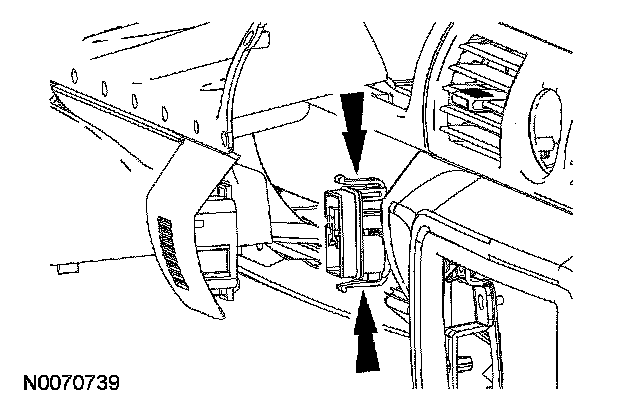 N0070739