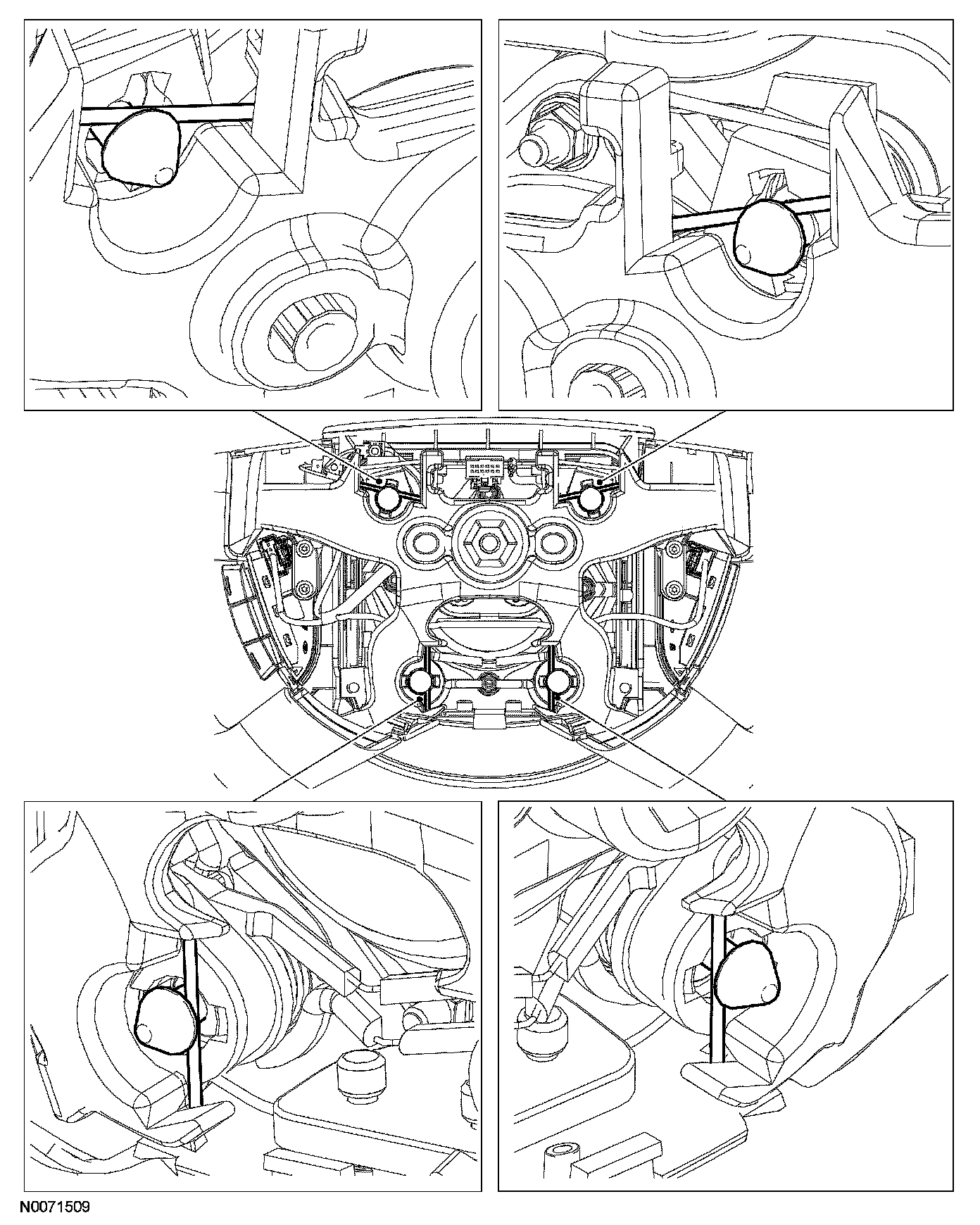 N0071509