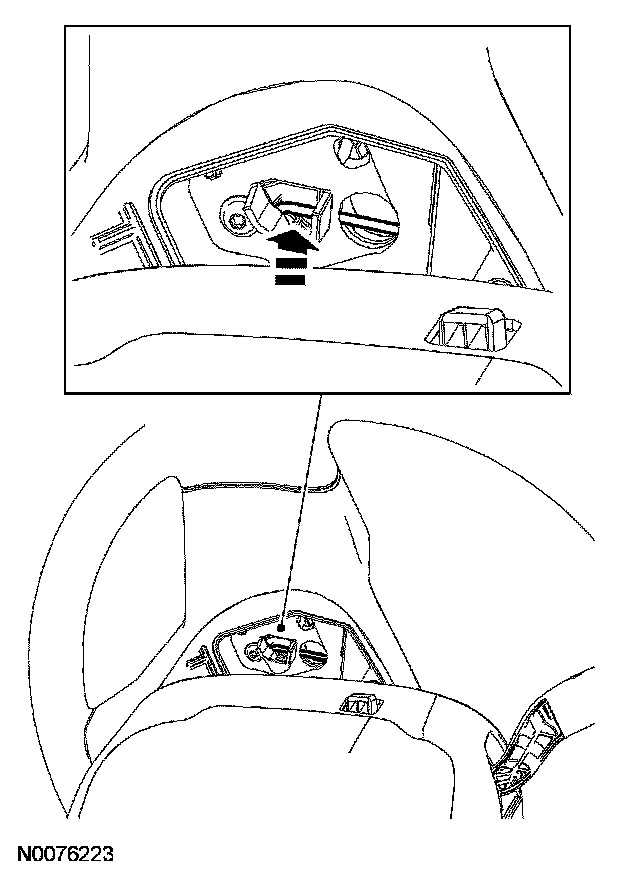 N0076223