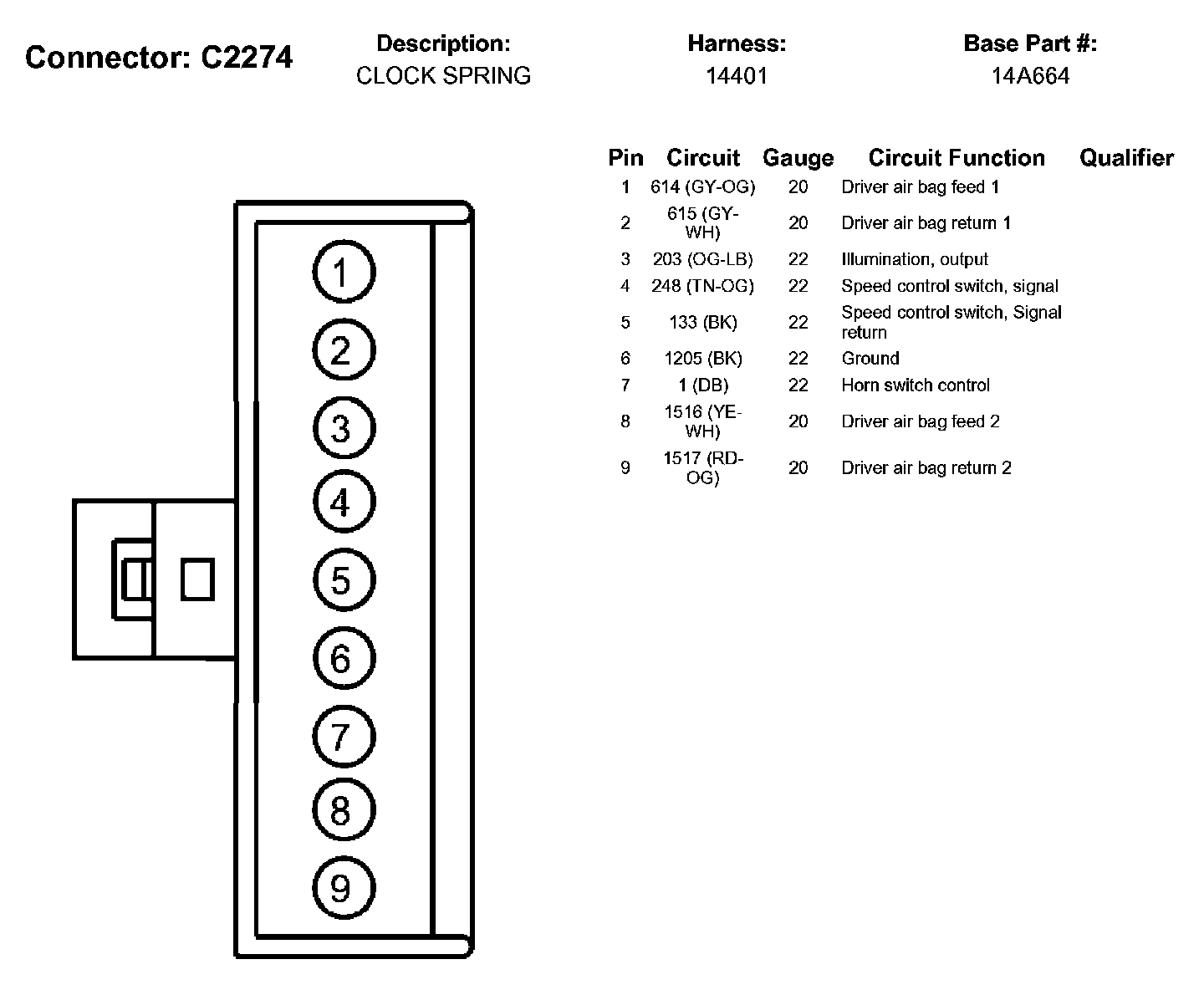 Connector: C2274

Description:
CLOCK SPRING

Harness:
14401

Base Part #:
14A664

| Pin | Circuit | Gauge | Circuit Function | Qualifier |
|---|---|---|---|---|
| 1 | 614 (GY-OG) | 20 | Driver air bag feed 1 | |
| 2 | 615 (GY-WH) | 20 | Driver air bag return 1 | |
| 3 | 203 (OG-LB) | 22 | Illumination, output | |
| 4 | 248 (TN-OG) | 22 | Speed control switch, signal | |
| 5 | 133 (BK) | 22 | Speed control switch, Signal return | |
| 6 | 1205 (BK) | 22 | Ground | |
| 7 | 1 (DB) | 22 | Horn switch control | |
| 8 | 1516 (YE-WH) | 20 | Driver air bag feed 2 | |
| 9 | 1517 (RD-OG) | 20 | Driver air bag return 2 | |

1
2
3
4
5
6
7
8
9