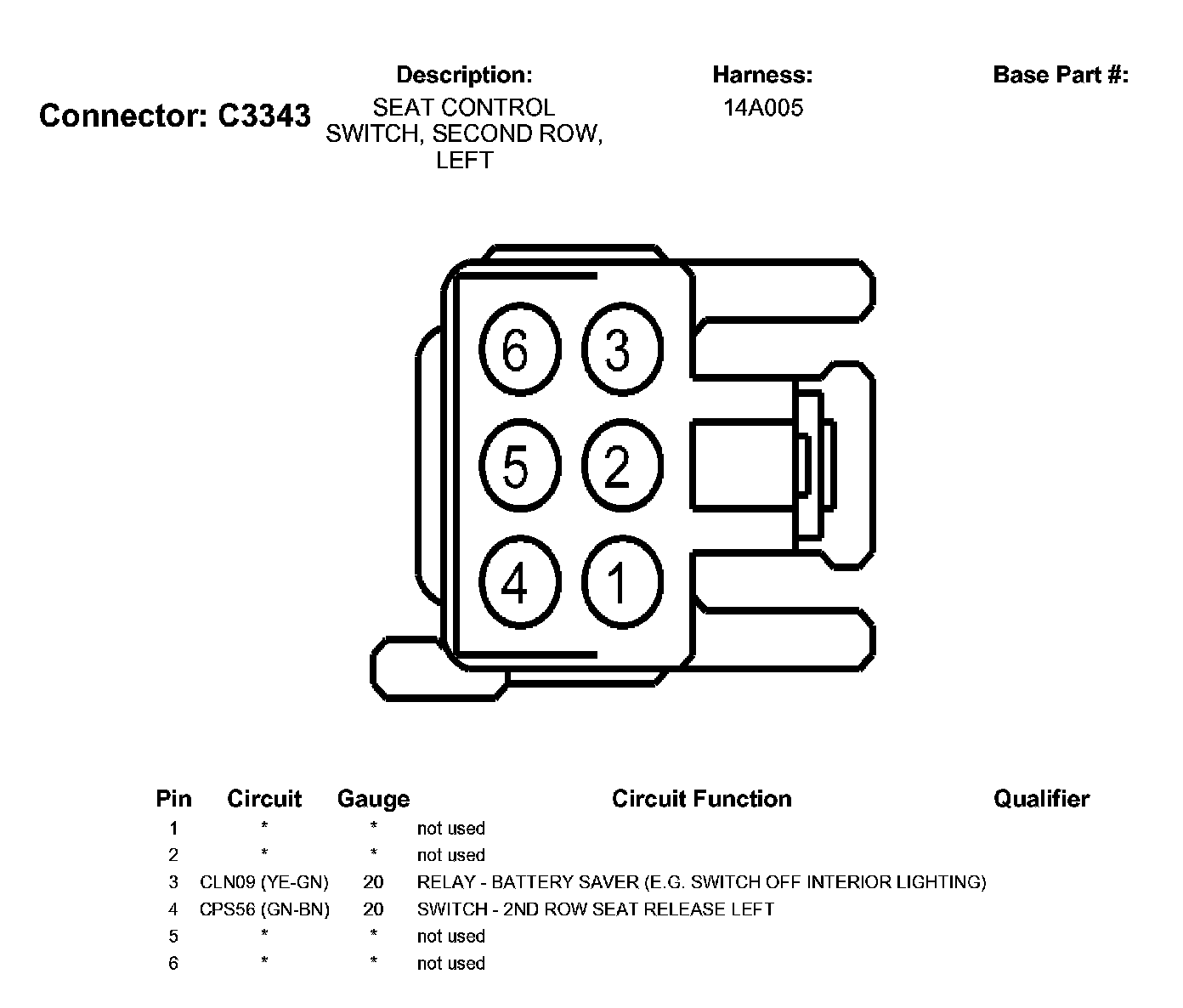 Connector: C3343

Description:
SEAT CONTROL SWITCH, SECOND ROW, LEFT

Harness:
14A005

Base Part #:

6 3
5 2
4 1

| Pin | Circuit | Gauge | Circuit Function | Qualifier |
|---|---|---|---|---|
| 1 | * | * | not used | |
| 2 | * | * | not used | |
| 3 | CLN09 (YE-GN) | 20 | RELAY - BATTERY SAVER (E.G. SWITCH OFF INTERIOR LIGHTING) | |
| 4 | CPS56 (GN-BN) | 20 | SWITCH - 2ND ROW SEAT RELEASE LEFT | |
| 5 | * | * | not used | |
| 6 | * | * | not used | |