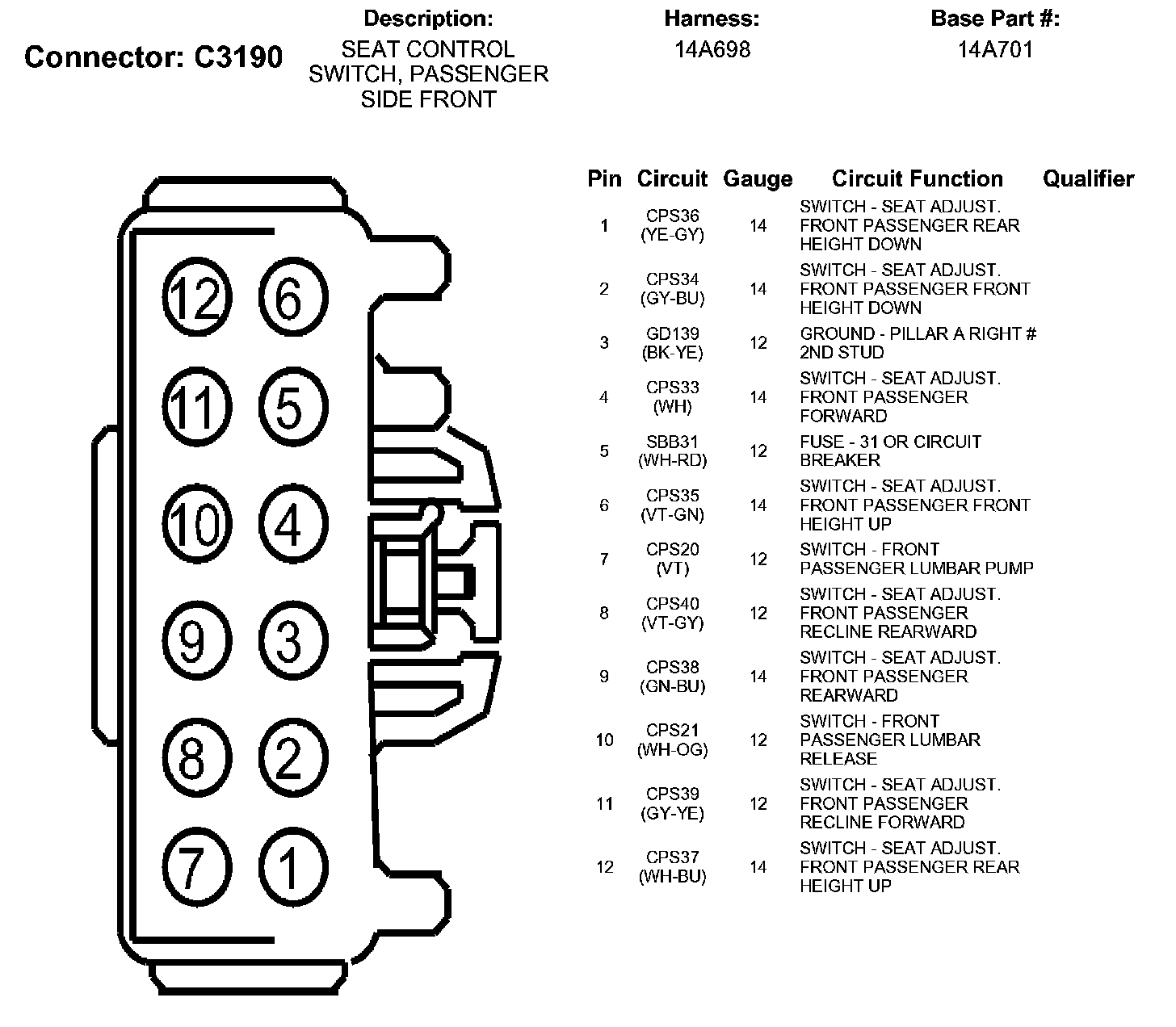 Connector: C3190

Description:
SEAT CONTROL SWITCH, PASSENGER SIDE FRONT

Harness:
14A698

Base Part #:
14A701

12 6
11 5
10 4
9 3
8 2
7 1

| Pin | Circuit | Gauge | Circuit Function | Qualifier |
|---|---|---|---|---|
| 1 | CPS36 (YE-GY) | 14 | SWITCH - SEAT ADJUST. FRONT PASSENGER REAR HEIGHT DOWN | |
| 2 | CPS34 (GY-BU) | 14 | SWITCH - SEAT ADJUST. FRONT PASSENGER FRONT HEIGHT DOWN | |
| 3 | GD139 (BK-YE) | 12 | GROUND - PILLAR A RIGHT # 2ND STUD | |
| 4 | CPS33 (WH) | 14 | SWITCH - SEAT ADJUST. FRONT PASSENGER FORWARD | |
| 5 | SBB31 (WH-RD) | 12 | FUSE - 31 OR CIRCUIT BREAKER | |
| 6 | CPS35 (VT-GN) | 14 | SWITCH - SEAT ADJUST. FRONT PASSENGER FRONT HEIGHT UP | |
| 7 | CPS20 (VT) | 12 | SWITCH - FRONT PASSENGER LUMBAR PUMP | |
| 8 | CPS40 (VT-GY) | 12 | SWITCH - SEAT ADJUST. FRONT PASSENGER RECLINE REARWARD | |
| 9 | CPS38 (GN-BU) | 14 | SWITCH - SEAT ADJUST. FRONT PASSENGER REARWARD | |
| 10 | CPS21 (WH-OG) | 12 | SWITCH - FRONT PASSENGER LUMBAR RELEASE | |
| 11 | CPS39 (GY-YE) | 12 | SWITCH - SEAT ADJUST. FRONT PASSENGER RECLINE FORWARD | |
| 12 | CPS37 (WH-BU) | 14 | SWITCH - SEAT ADJUST. FRONT PASSENGER REAR HEIGHT UP | |