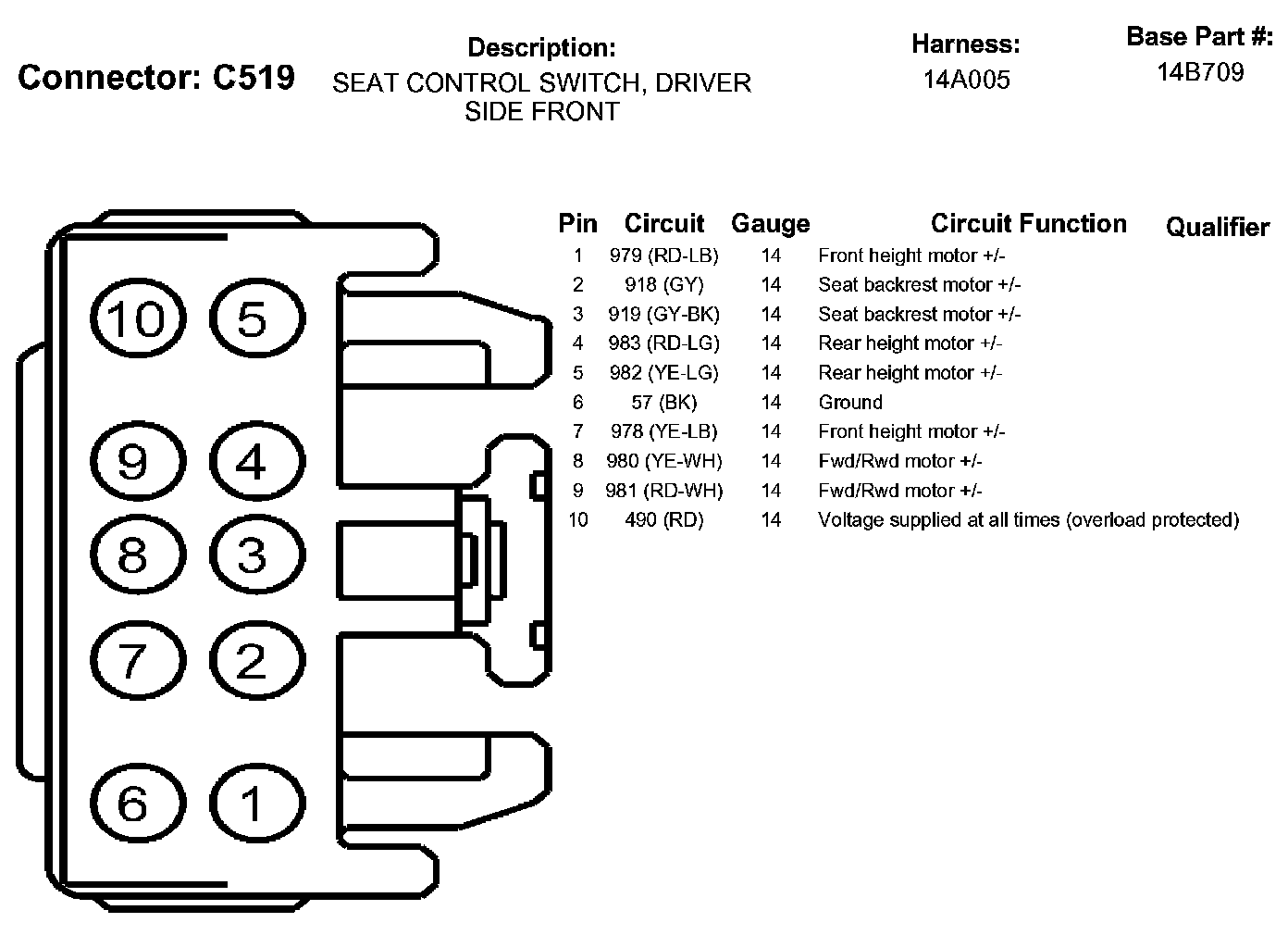 Connector: C519

Description:
SEAT CONTROL SWITCH, DRIVER SIDE FRONT

Harness:
14A005

Base Part #:
14B709

10 5
9 4
8 3
7 2
6 1

| Pin | Circuit | Gauge | Circuit Function | Qualifier |
|---|---|---|---|---|
| 1 | 979 (RD-LB) | 14 | Front height motor +/- | |
| 2 | 918 (GY) | 14 | Seat backrest motor +/- | |
| 3 | 919 (GY-BK) | 14 | Seat backrest motor +/- | |
| 4 | 983 (RD-LG) | 14 | Rear height motor +/- | |
| 5 | 982 (YE-LG) | 14 | Rear height motor +/- | |
| 6 | 57 (BK) | 14 | Ground | |
| 7 | 978 (YE-LB) | 14 | Front height motor +/- | |
| 8 | 980 (YE-WH) | 14 | Fwd/Rwd motor +/- | |
| 9 | 981 (RD-WH) | 14 | Fwd/Rwd motor +/- | |
| 10 | 490 (RD) | 14 | Voltage supplied at all times (overload protected) | |