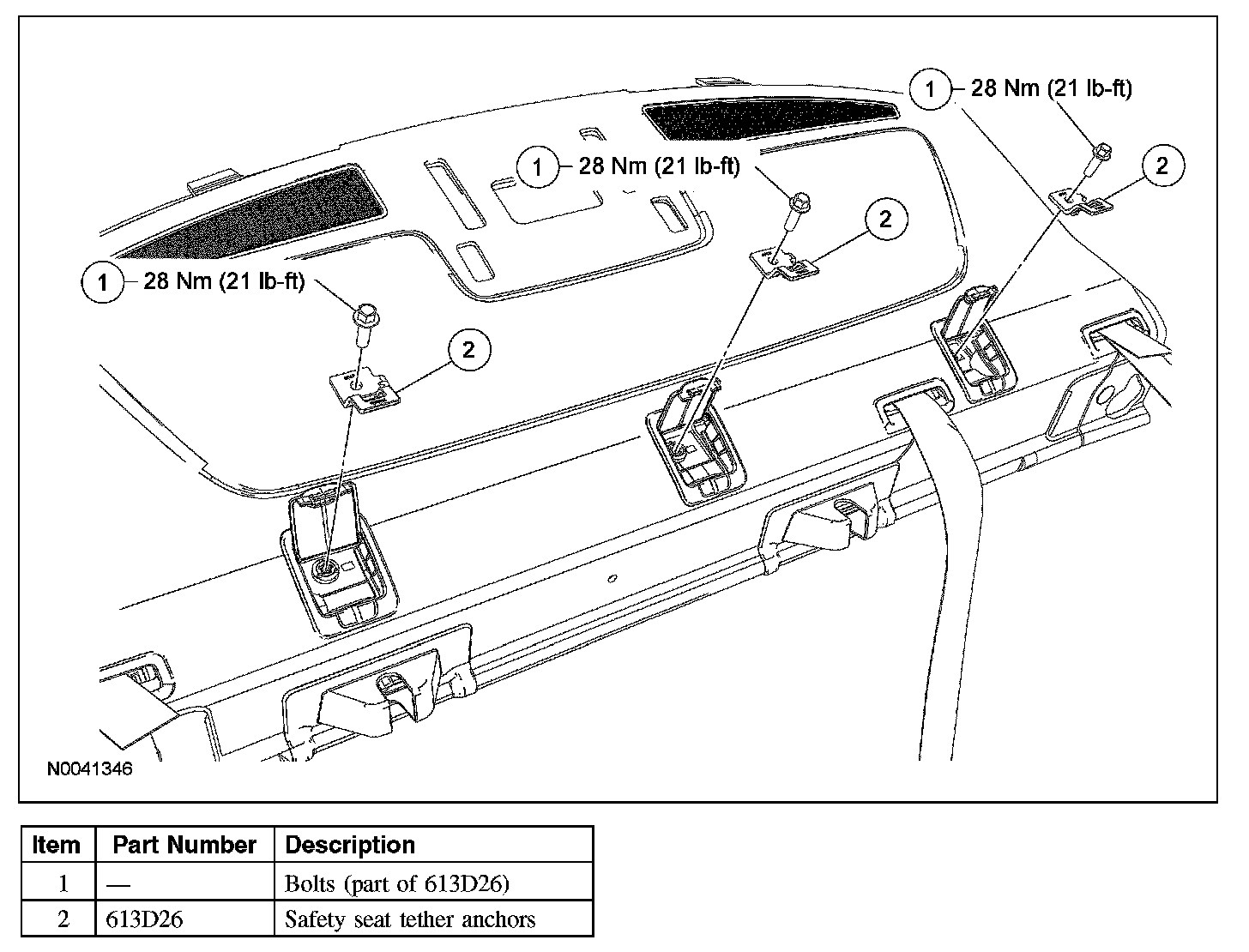 1 28 Nm (21 lb-ft)

1 28 Nm (21 lb-ft)

2

2

1 28 Nm (21 lb-ft)

2

N0041346

| Item | Part Number | Description |
|---|---|---|
| 1 | — | Bolts (part of 613D26) |
| 2 | 613D26 | Safety seat tether anchors |