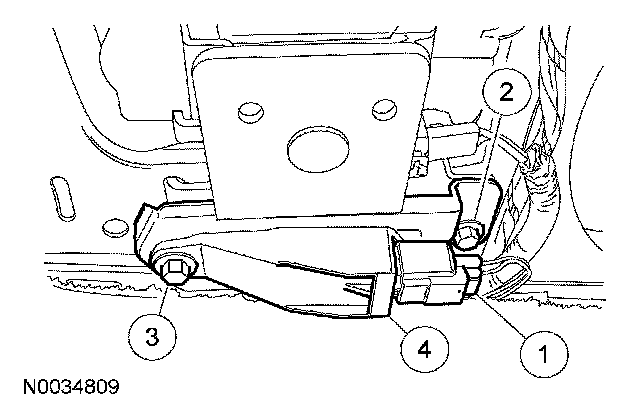 2
3
4
1
N0034809